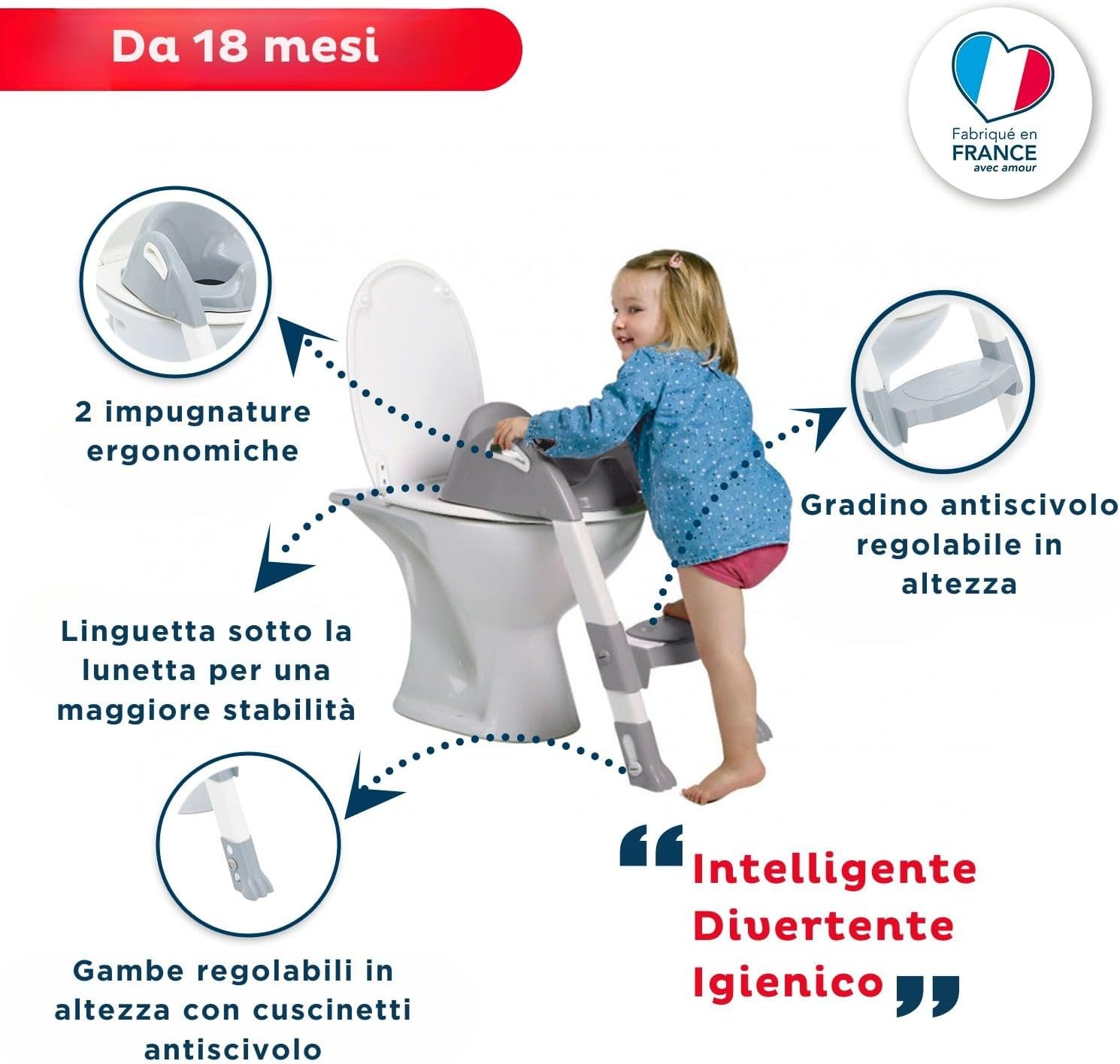 Da 18 mesi

Fabriqué en
FRANCE
avec amour

2 impugnature ergonomiche

Gradino antiscivolo regolabile in altezza

Linguetta sotto la lunetta per una maggiore stabilità

Gambe regolabili in altezza con cuscinetti antiscivolo

“Intelligente
Divertente
Igienico”