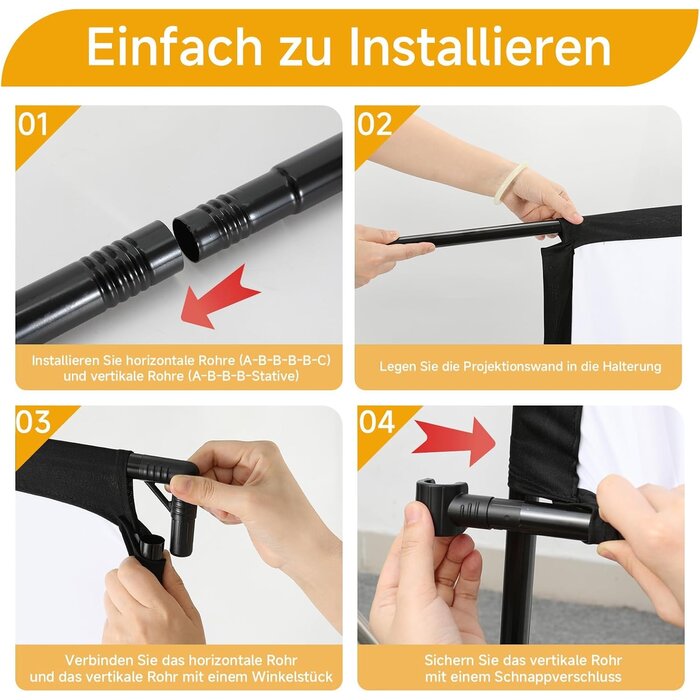 Einfach zu Installieren

01

Installieren Sie horizontale Rohre (A-B-B-B-B-C) und vertikale Rohre (A-B-B-B-Stative)

02

Legen Sie die Projektionswand in die Halterung

03

Verbinden Sie das horizontale Rohr und das vertikale Rohr mit einem Winkelstück

04

Sichern Sie das vertikale Rohr mit einem Schnappverschluss