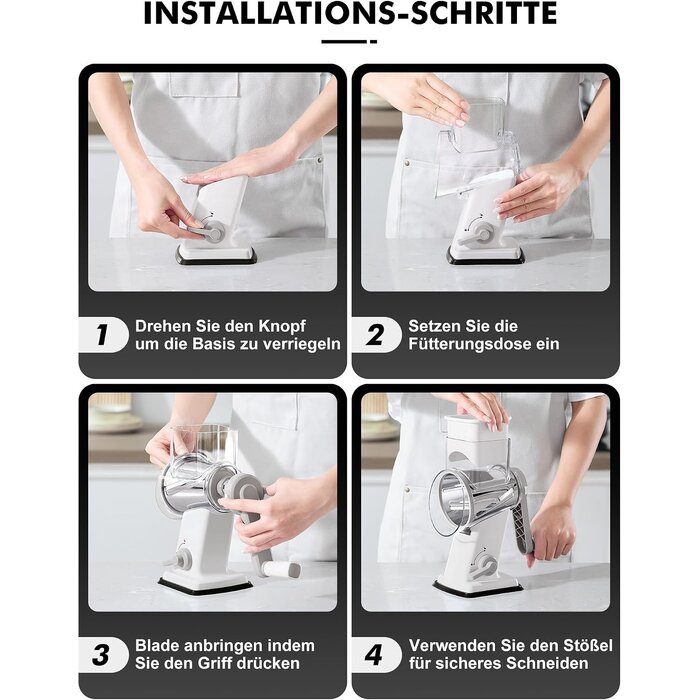 INSTALLATIONS-SCHRITTE

1 Drehen Sie den Knopf um die Basis zu verriegeln

2 Setzen Sie die Fütterungsdose ein

3 Blade anbringen indem Sie den Griff drücken

4 Verwenden Sie den Stößel für sicheres Schneiden