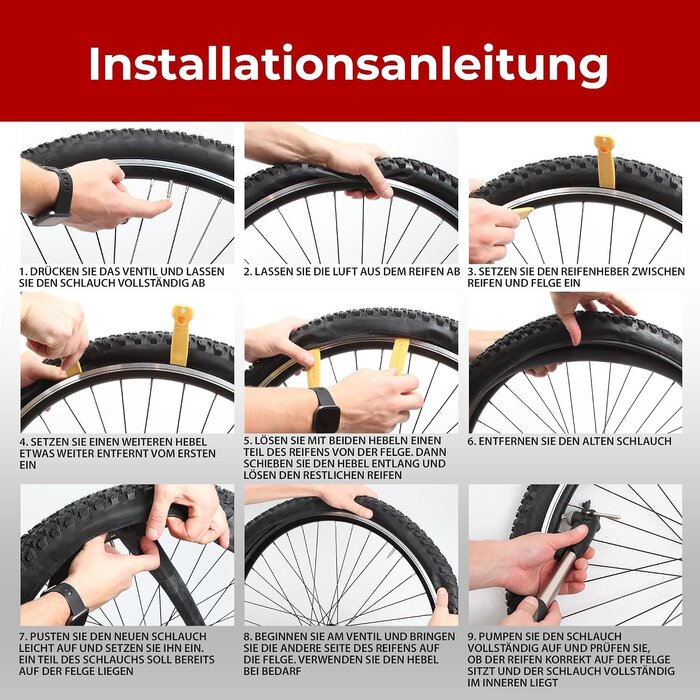 Installationsanleitung

1. DRÜCKEN SIE DAS VENTIL UND LASSEN SIE DEN SCHLAUCH VOLLSTÄNDIG AB

2. LASSEN SIE DIE LUFT AUS DEM REIFEN AB

3. SETZEN SIE DEN REIFENHEBER ZWISCHEN REIFEN UND FELGE EIN

4. SETZEN SIE EINEN WEITEREN HEBEL ETWAS WEITER ENTFERNT VOM ERSTEN EIN

5. LÖSEN SIE MIT BEIDEN HEBELN EINEN TEIL DES REIFENS VON DER FELGE. DANN SCHIEBEN SIE DEN HEBEL ENTLANG UND LÖSEN DEN RESTLICHEN REIFEN

6. ENTFERNEN SIE DEN ALTEN SCHLAUCH

7. PUSTEN SIE DEN NEUEN SCHLAUCH LEICHT AUF UND SETZEN SIE IHN EIN. EIN TEIL DES SCHLAUCHS SOLL BEREITS AUF DER FELGE LIEGEN

8. BEGINNEN SIE AM VENTIL UND BRINGEN SIE DIE ANDERE SEITE DES REIFENS AUF DIE FELGE. VERWENDEN SIE DEN HEBEL BEI BEDARF

9. PUMPEN SIE DEN SCHLAUCH VOLLSTÄNDIG AUF UND PRÜFEN SIE, OB DER REIFEN KORREKT AUF DER FELGE SITZT UND DER SCHLAUCH VOLLSTÄNDIG IM INNEREN LIEGT