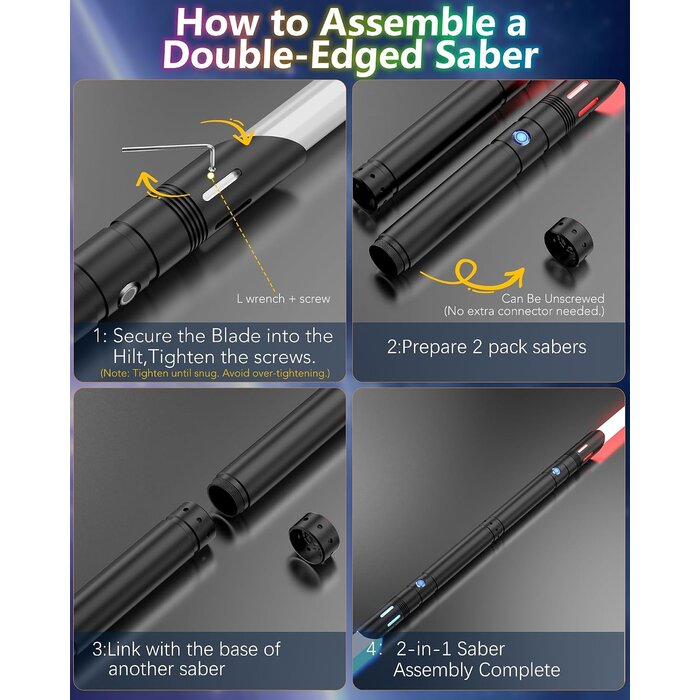 How to Assemble a Double-Edged Saber

L wrench + screw

1: Secure the Blade into the Hilt,Tighten the screws.
(Note: Tighten until snug. Avoid over-tightening.)

Can Be Unscrewed
(No extra connector needed.)

2:Prepare 2 pack sabers

3:Link with the base of another saber

4: 2-in-1 Saber Assembly Complete