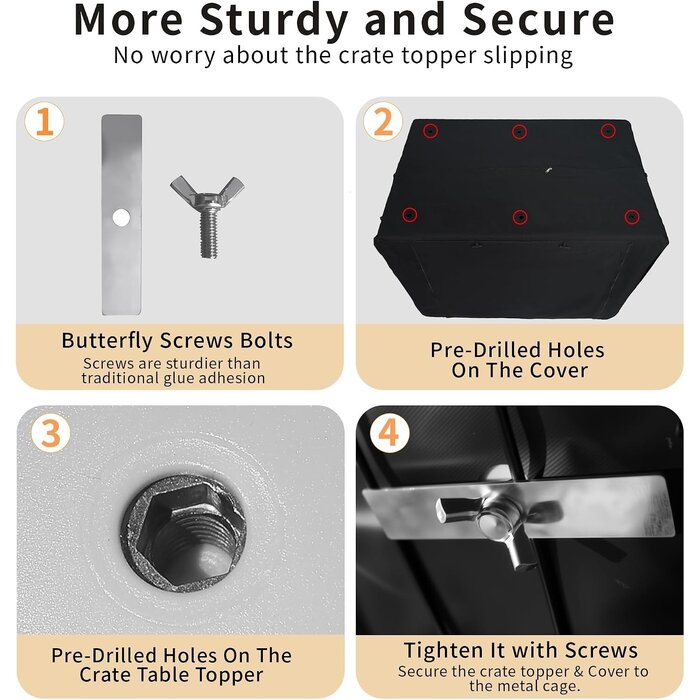 More Sturdy and Secure
No worry about the crate topper slipping

1

Butterfly Screws Bolts
Screws are sturdier than traditional glue adhesion

2

Pre-Drilled Holes On The Cover

3

Pre-Drilled Holes On The Crate Table Topper

4

Tighten It with Screws
Secure the crate topper & Cover to the metal cage.