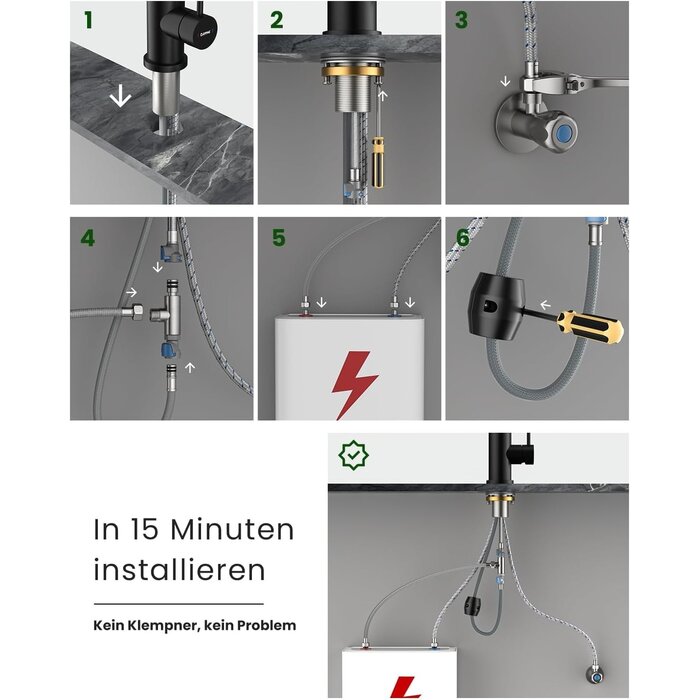 1

2

3

4

5

6

In 15 Minuten installieren

Kein Klempner, kein Problem