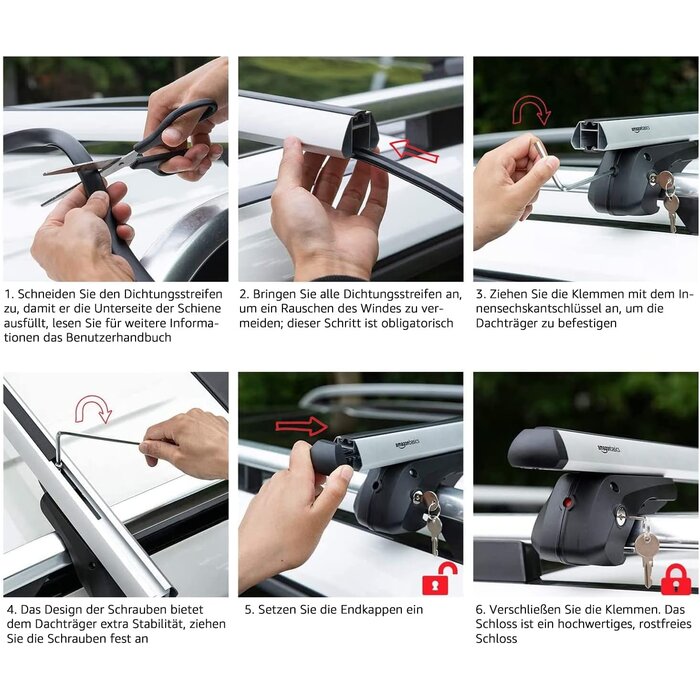 1. Schneiden Sie den Dichtungsstreifen zu, damit er die Unterseite der Schiene ausfüllt, lesen Sie für weitere Informationen das Benutzerhandbuch

2. Bringen Sie alle Dichtungsstreifen an, um ein Rauschen des Windes zu vermeiden; dieser Schritt ist obligatorisch

3. Ziehen Sie die Klemmen mit dem Innensechskantschlüssel an, um die Dachträger zu befestigen

4. Das Design der Schrauben bietet dem Dachträger extra Stabilität, ziehen Sie die Schrauben fest an

5. Setzen Sie die Endkappen ein

6. Verschließen Sie die Klemmen. Das Schloss ist ein hochwertiges, rostfreies Schloss