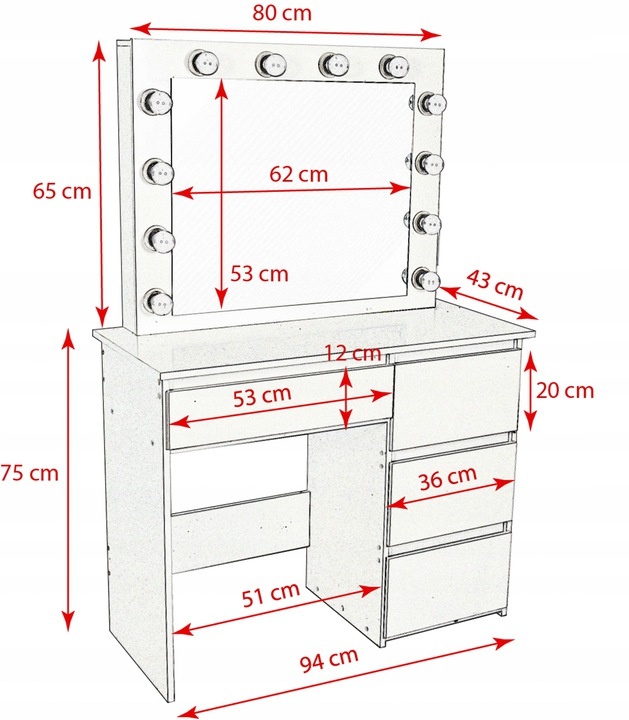 80 cm

65 cm

62 cm

53 cm

43 cm

12 cm

53 cm

20 cm

75 cm

36 cm

51 cm

94 cm