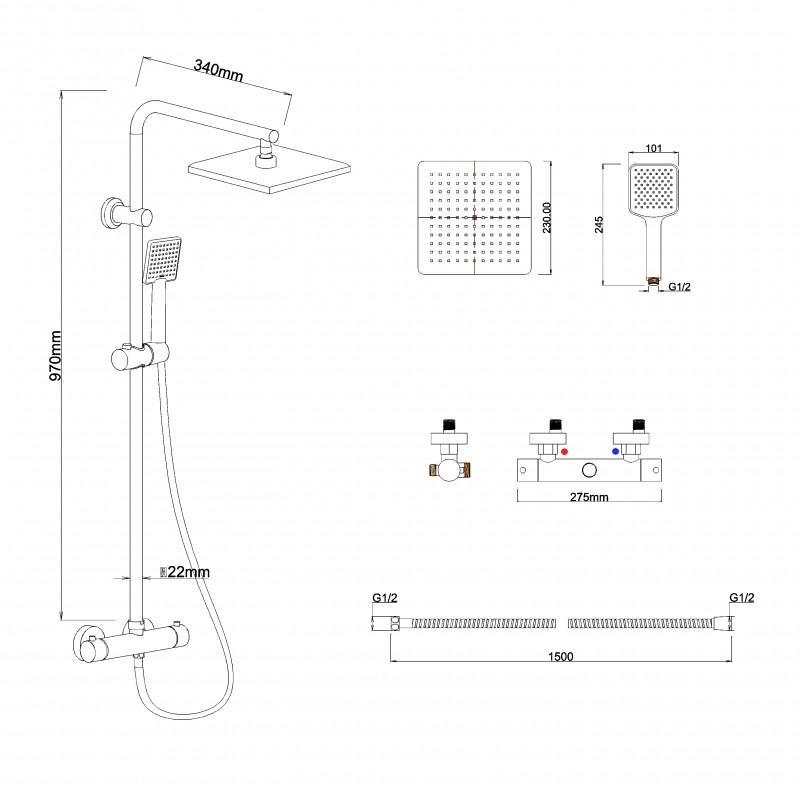 340mm

970mm

22mm

230.00

101

245

G1/2

275mm

G1/2

G1/2

1500