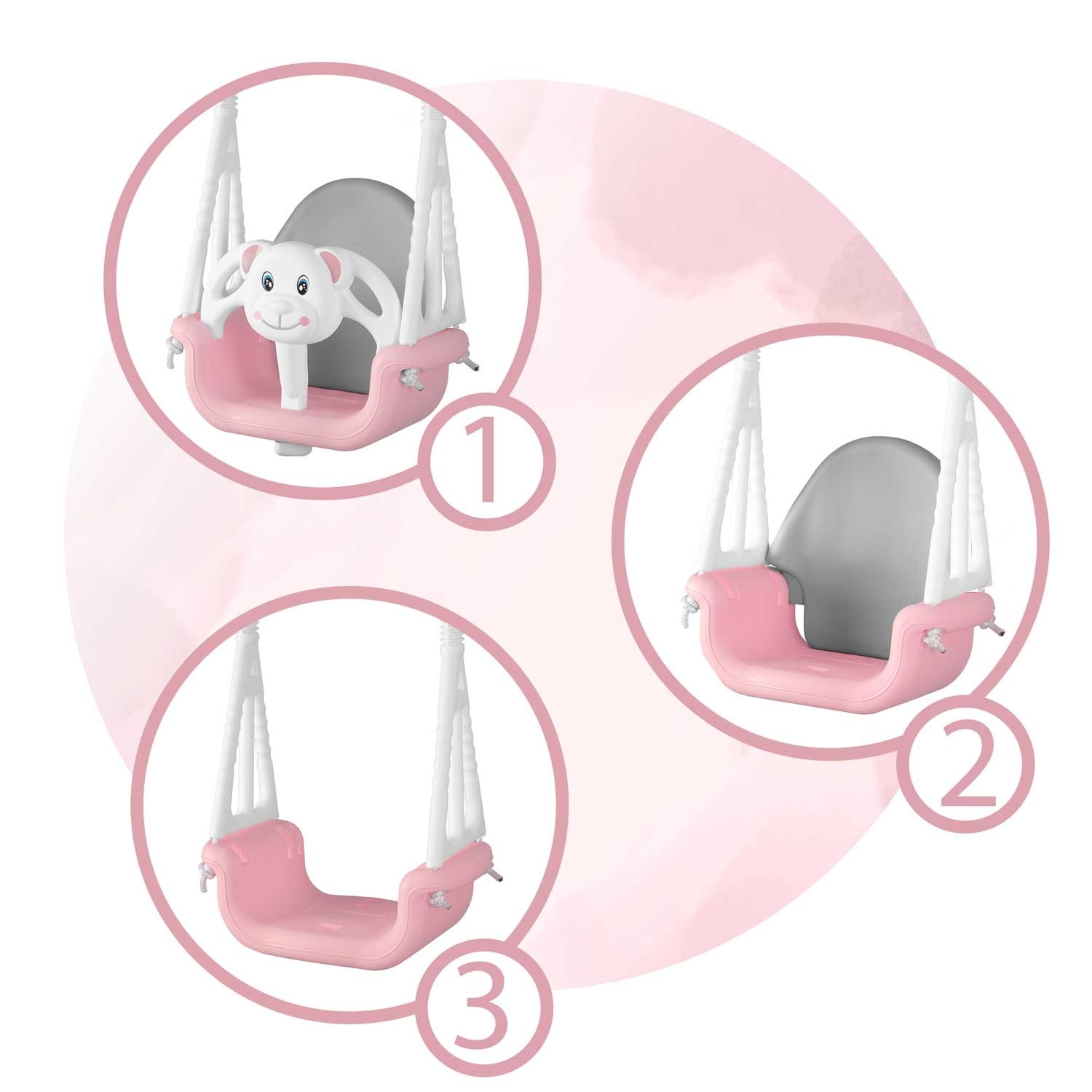 1

2

3