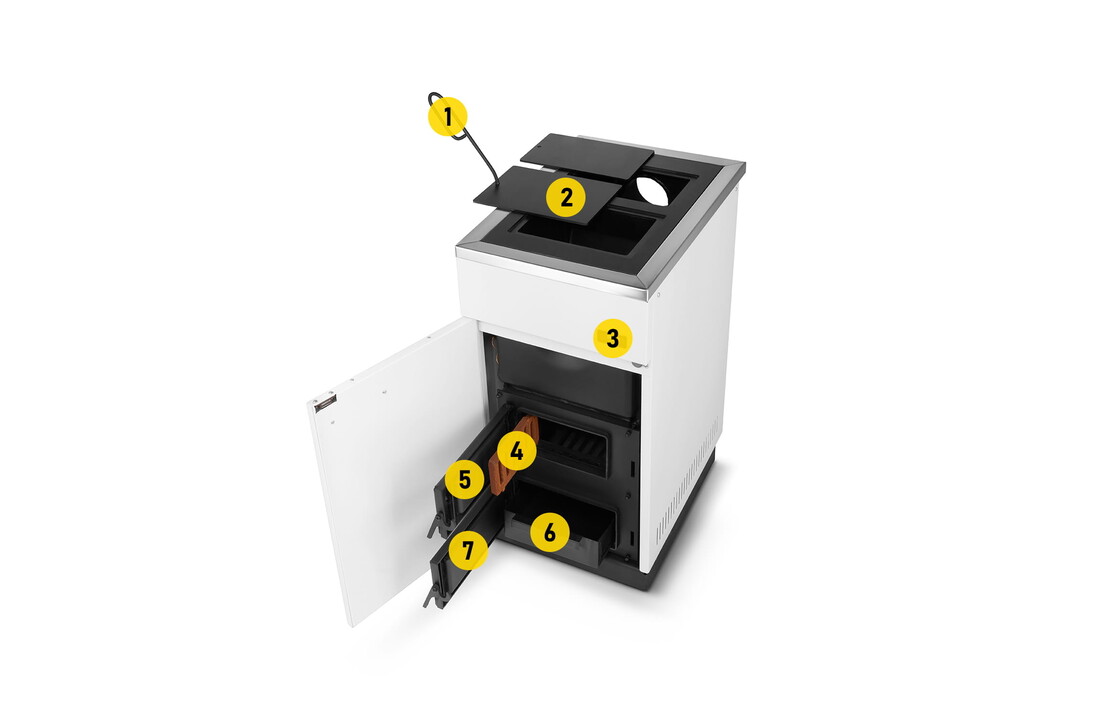 1
2
3
4
5
6
7