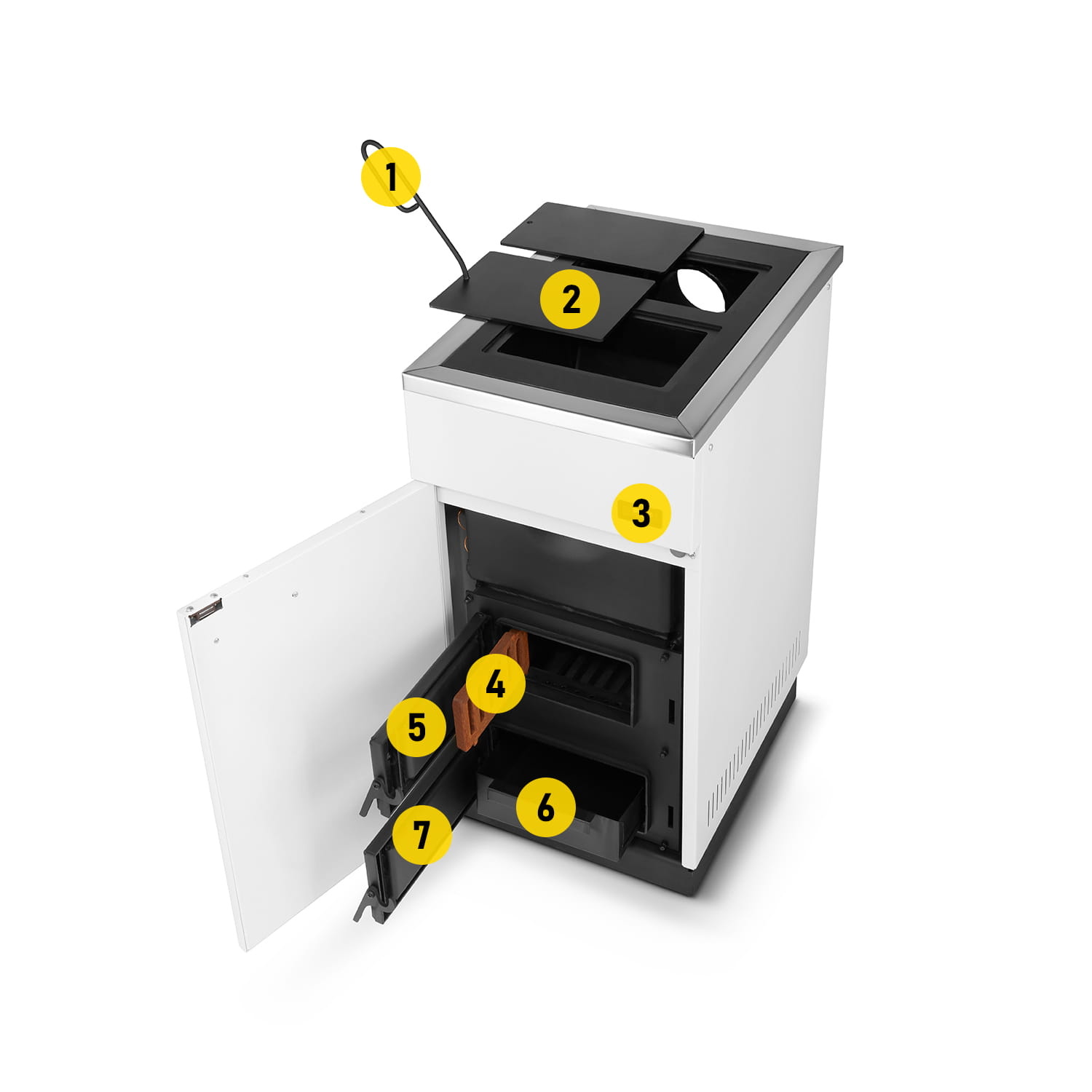 1
2
3
4
5
6
7