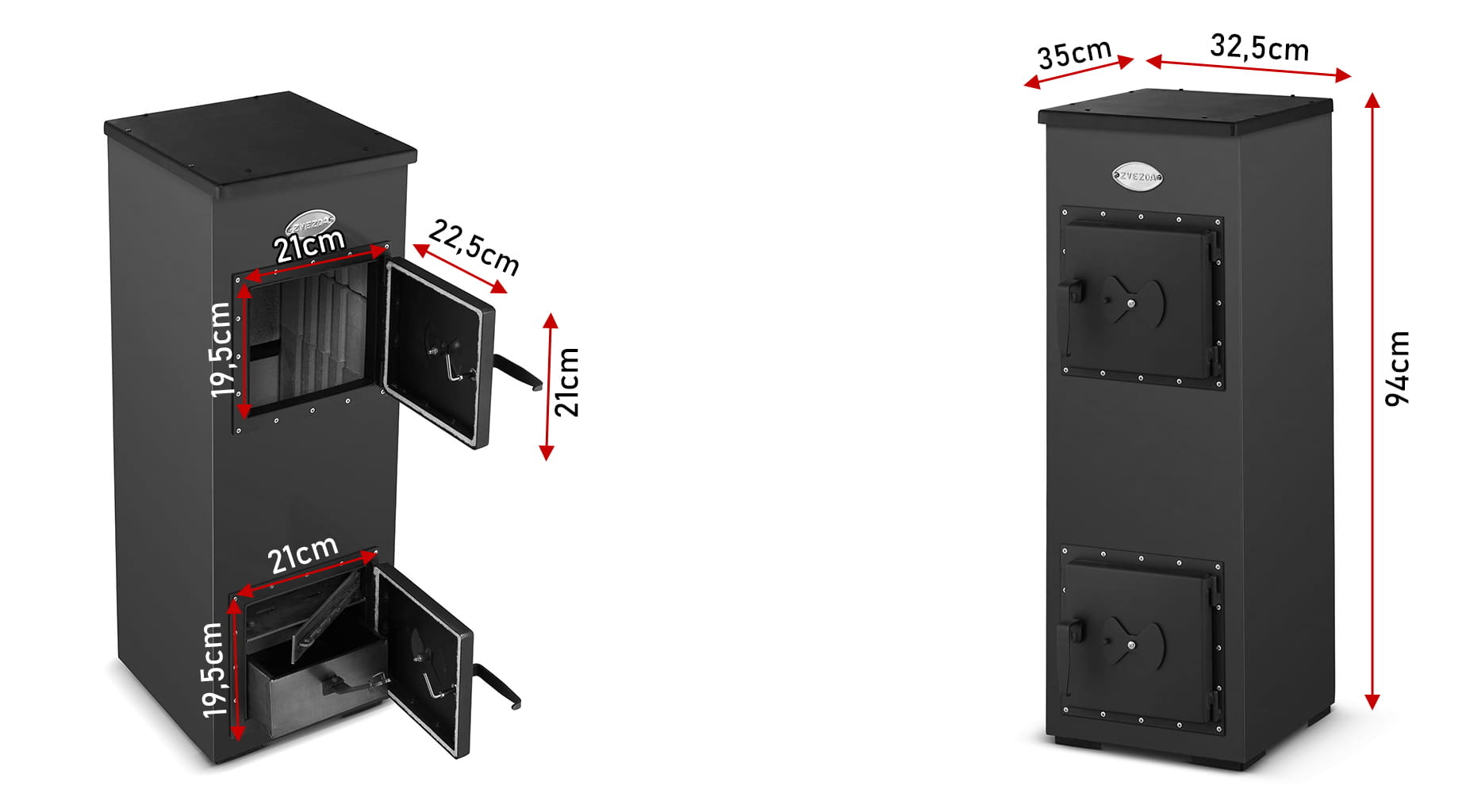 ZVEZDA
21cm
22,5cm
19,5cm
21cm
21cm
19,5cm

35cm
32,5cm
ZVEZDA
94cm