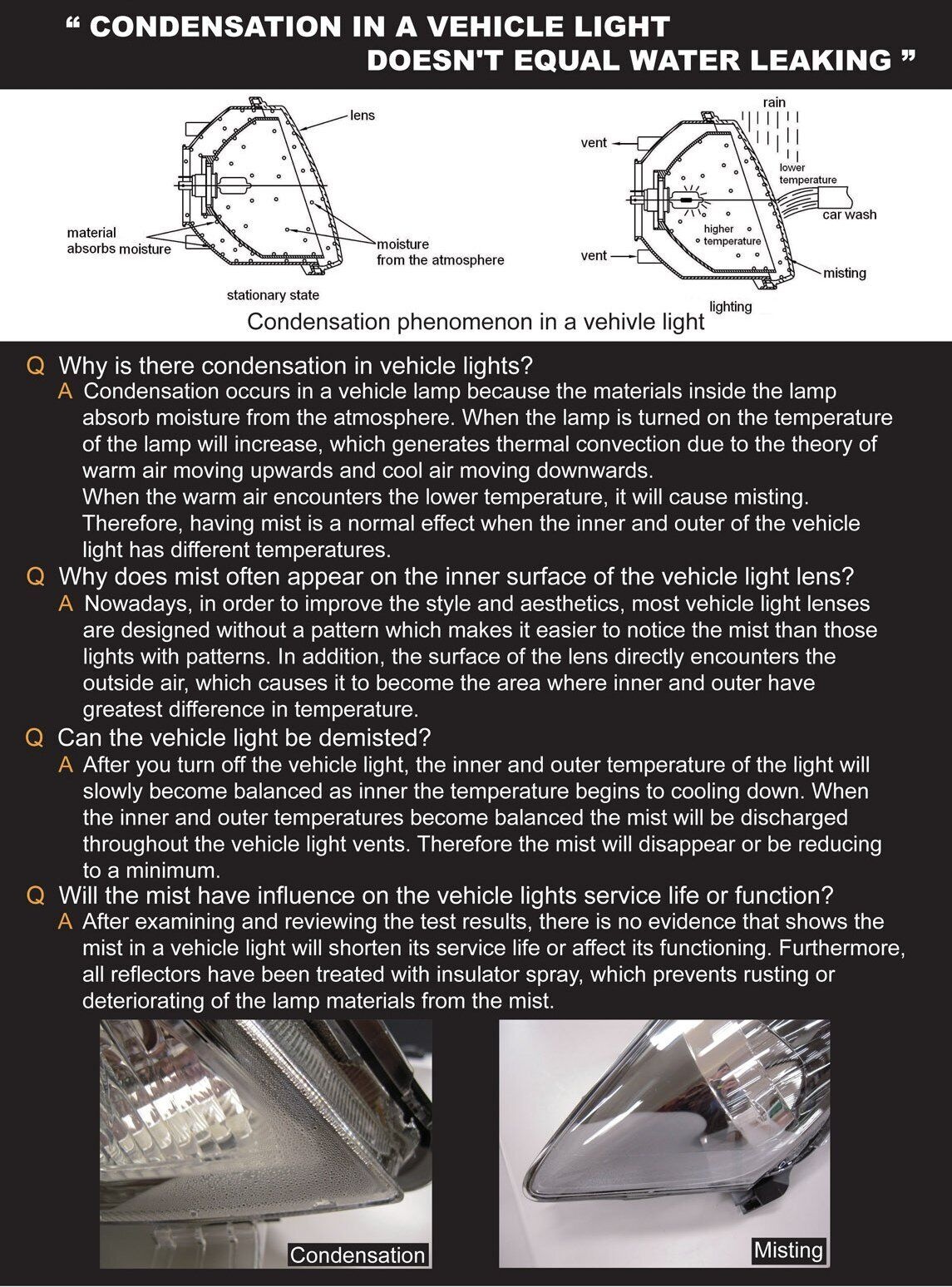 “ CONDENSATION IN A VEHICLE LIGHT DOESN'T EQUAL WATER LEAKING ”

lens

material absorbs moisture

moisture from the atmosphere

stationary state

rain

vent

lower temperature

car wash

higher temperature

vent

misting

lighting

Condensation phenomenon in a vehivle light

Q Why is there condensation in vehicle lights?
A Condensation occurs in a vehicle lamp because the materials inside the lamp absorb moisture from the atmosphere. When the lamp is turned on the temperature of the lamp will increase, which generates thermal convection due to the theory of warm air moving upwards and cool air moving downwards.
When the warm air encounters the lower temperature, it will cause misting. Therefore, having mist is a normal effect when the inner and outer of the vehicle light has different temperatures.

Q Why does mist often appear on the inner surface of the vehicle light lens?
A Nowadays, in order to improve the style and aesthetics, most vehicle light lenses are designed without a pattern which makes it easier to notice the mist than those lights with patterns. In addition, the surface of the lens directly encounters the outside air, which causes it to become the area where inner and outer have greatest difference in temperature.

Q Can the vehicle light be demisted?
A After you turn off the vehicle light, the inner and outer temperature of the light will slowly become balanced as inner the temperature begins to cooling down. When the inner and outer temperatures become balanced the mist will be discharged throughout the vehicle light vents. Therefore the mist will disappear or be reducing to a minimum.

Q Will the mist have influence on the vehicle lights service life or function?
A After examining and reviewing the test results, there is no evidence that shows the mist in a vehicle light will shorten its service life or affect its functioning. Furthermore, all reflectors have been treated with insulator spray, which prevents rusting or deteriorating of the lamp materials from the mist.

Condensation

Misting