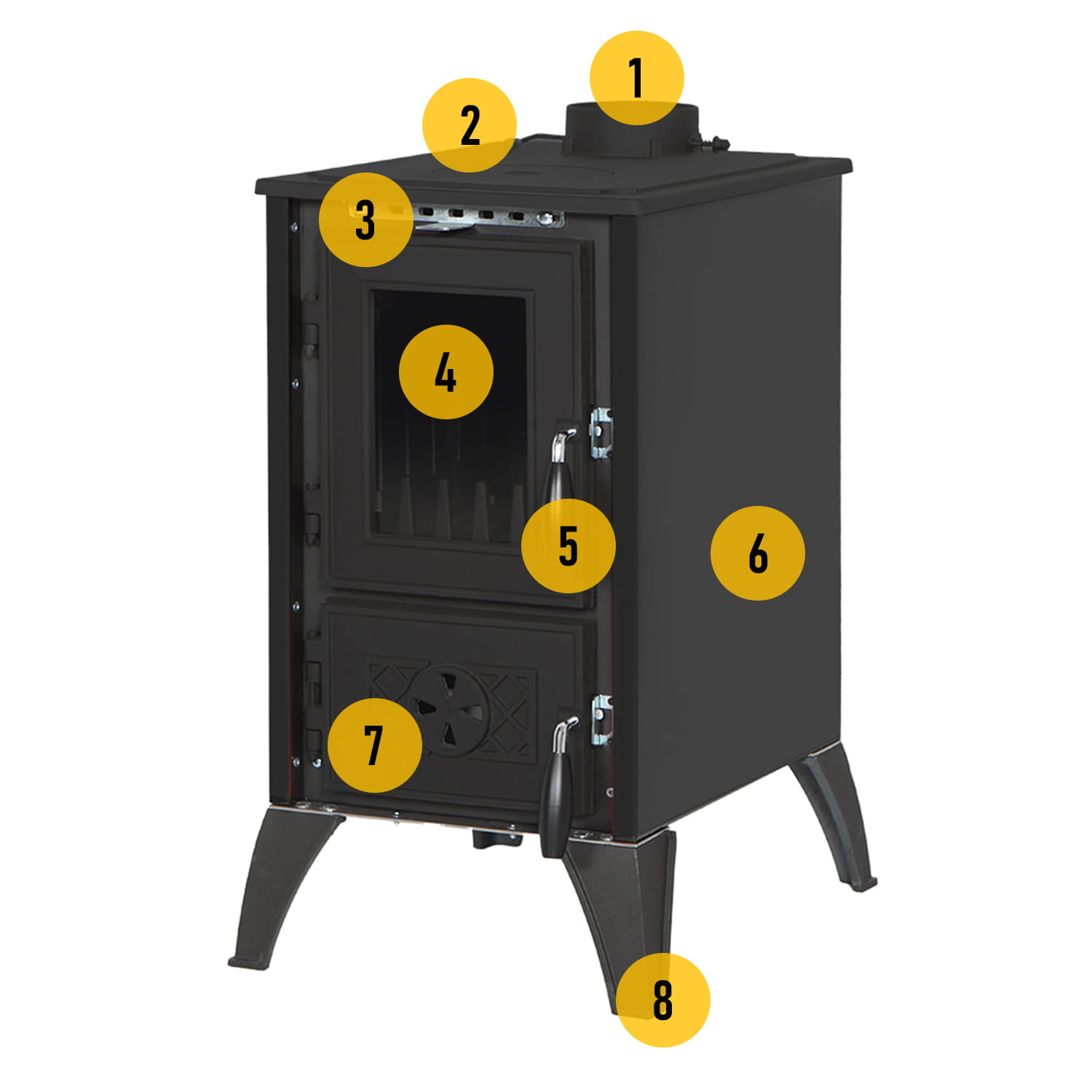 1
2
3
4
5
6
7
8