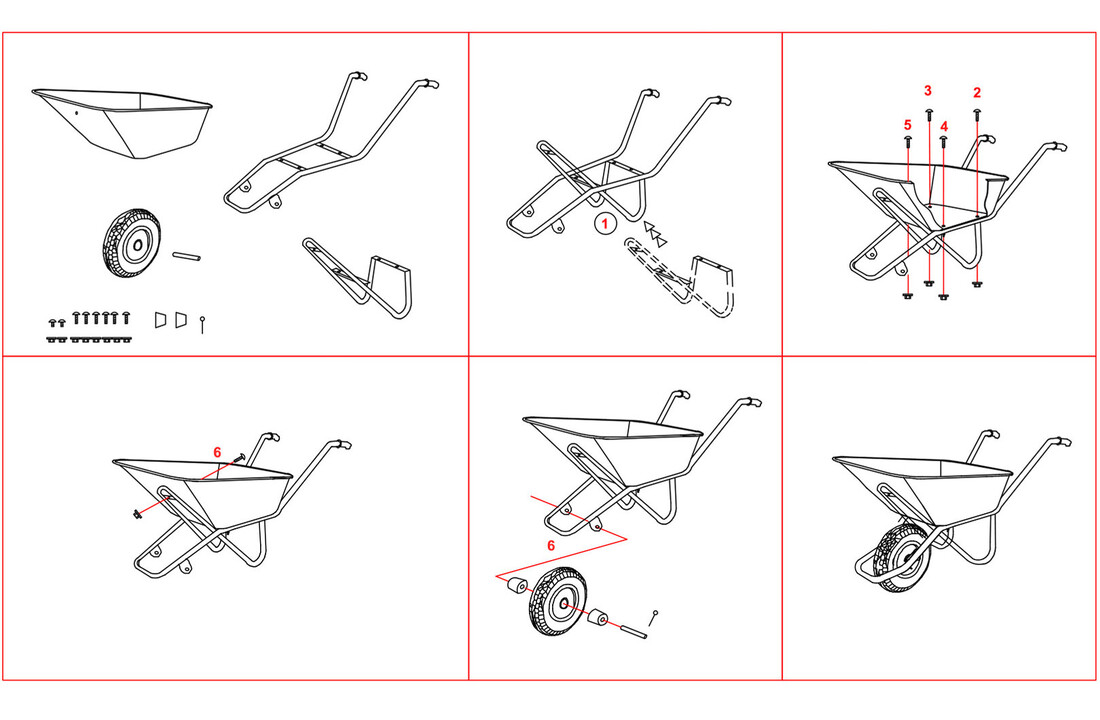 1

3
2
5
4

6

6