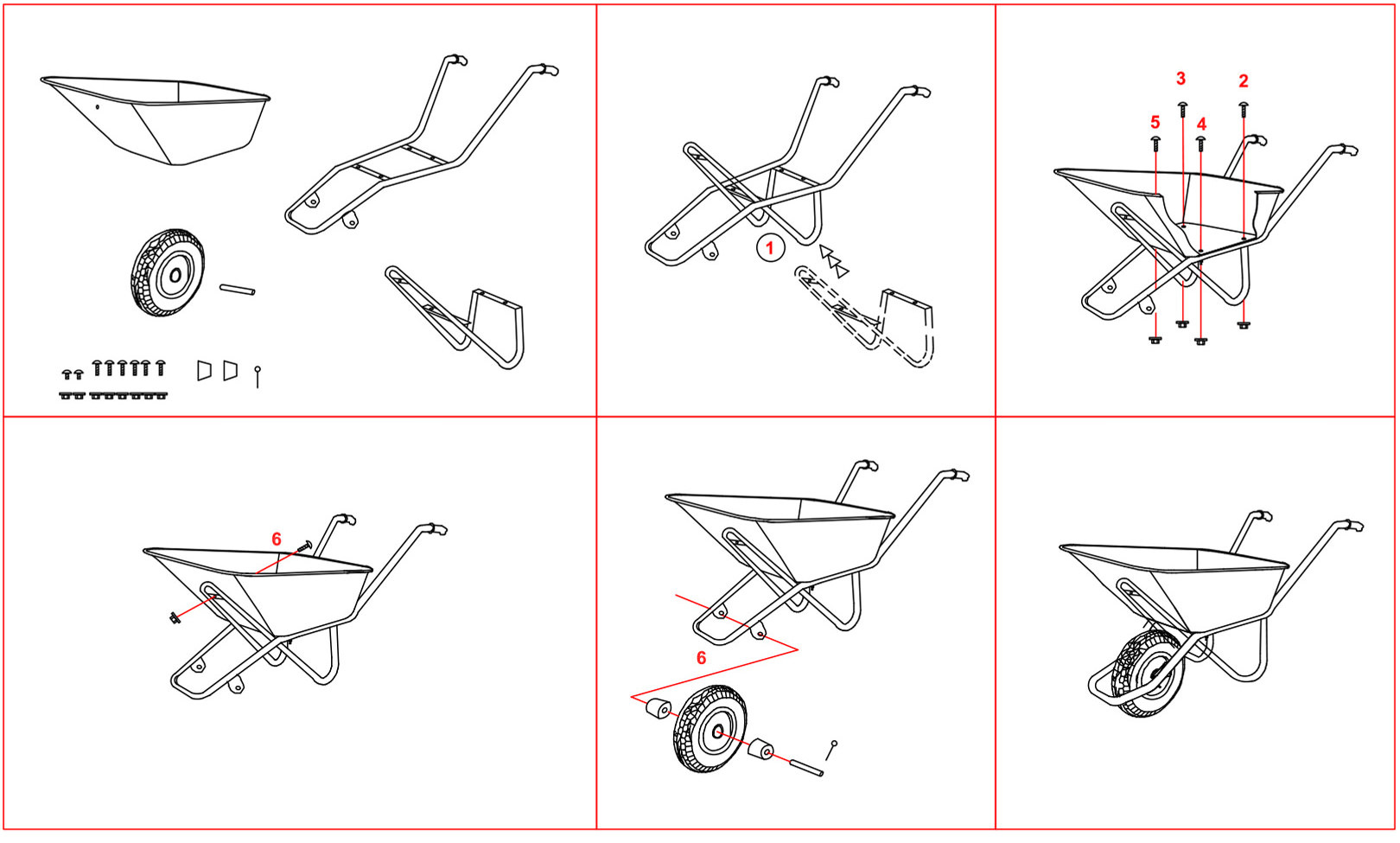 1

3
2
5
4

6

6