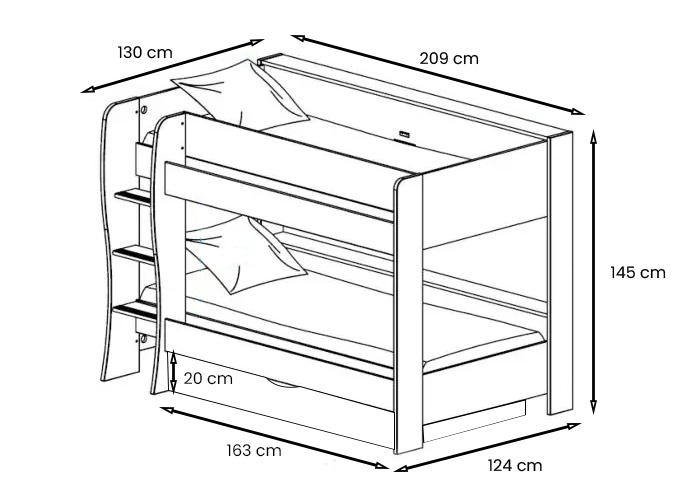 130 cm

209 cm

145 cm

20 cm

163 cm

124 cm