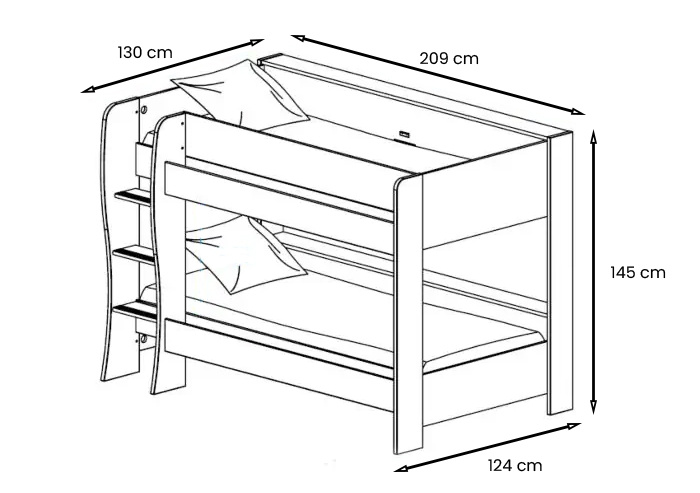 130 cm

209 cm

145 cm

124 cm