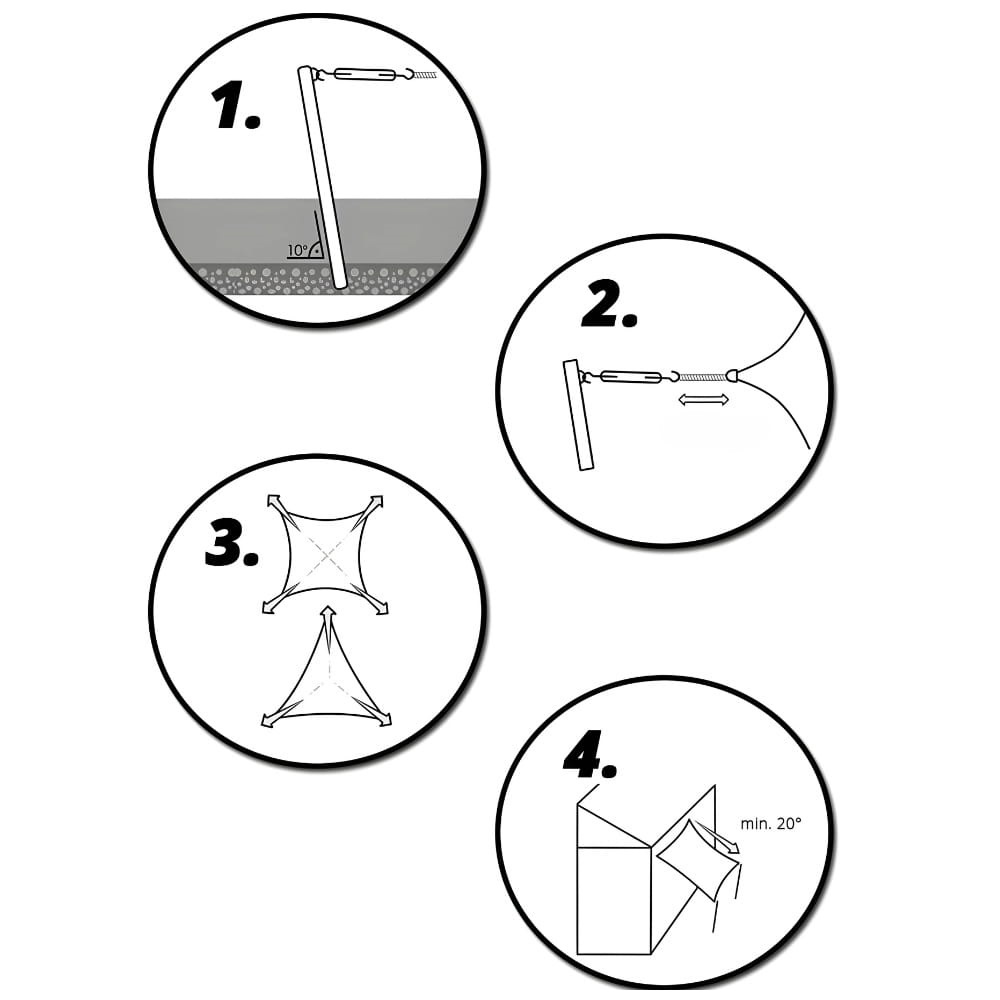 1.

10°

2.

3.

4.

min. 20°