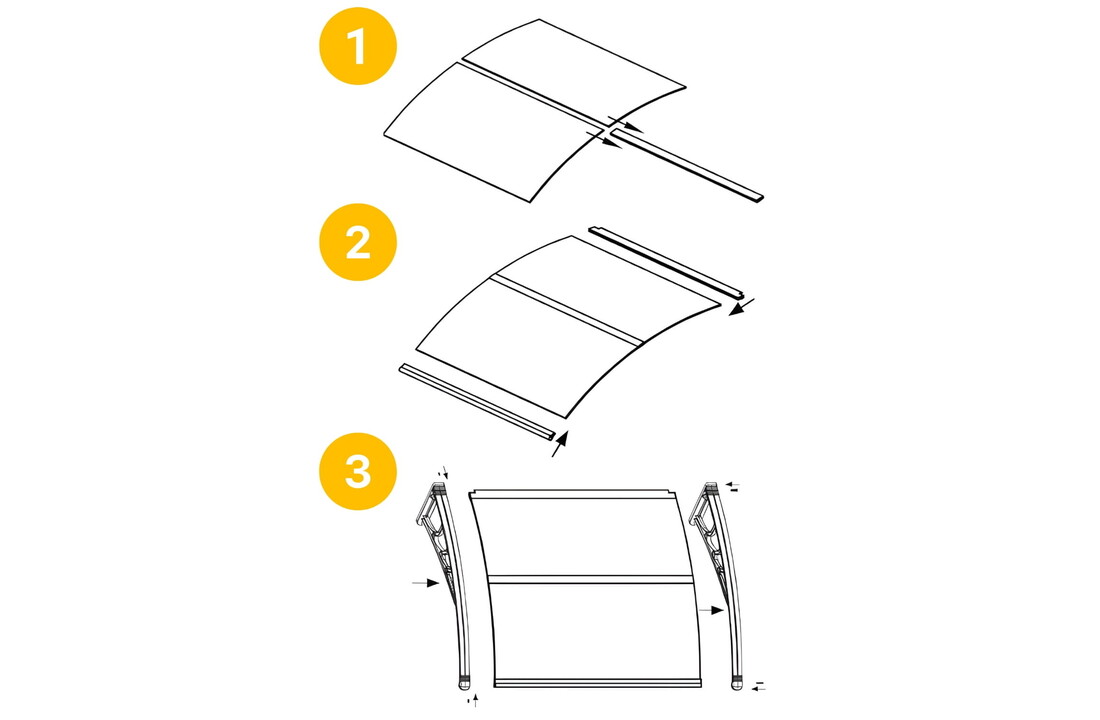 1

2

3