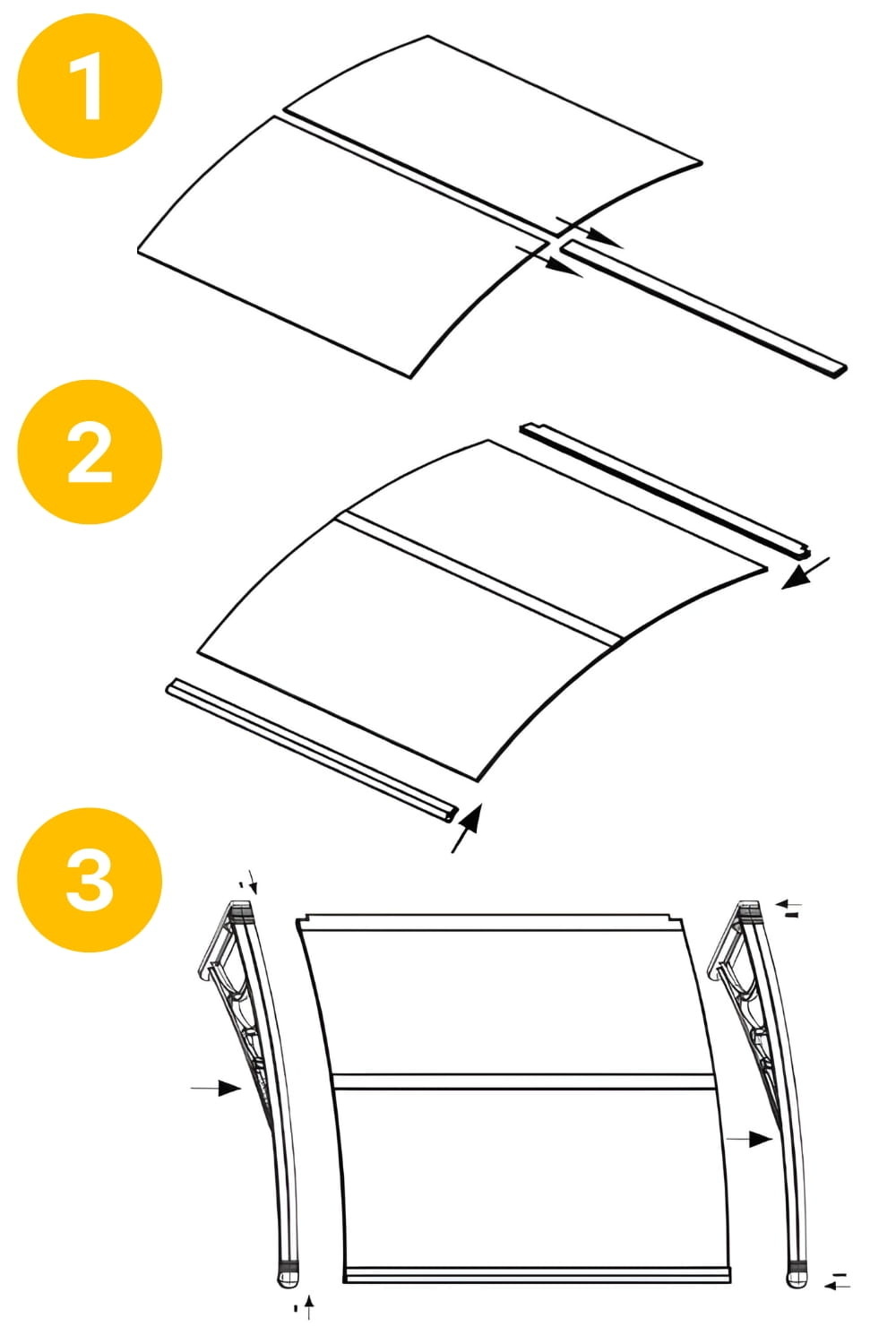 1

2

3