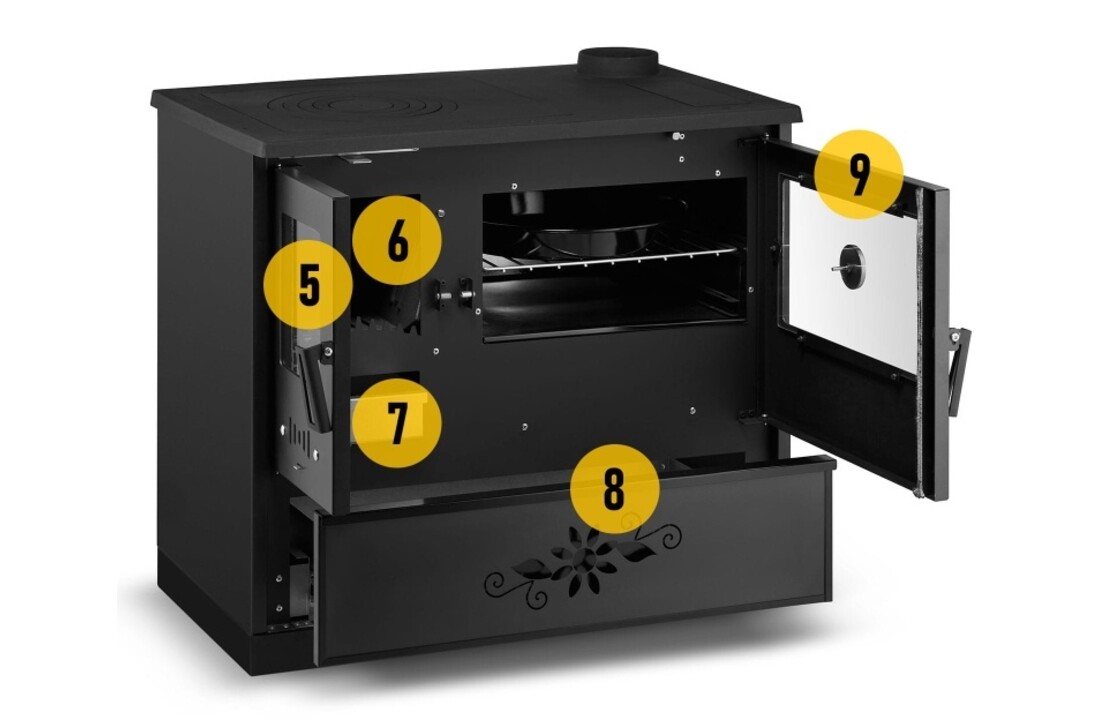 9
6
5
7
8