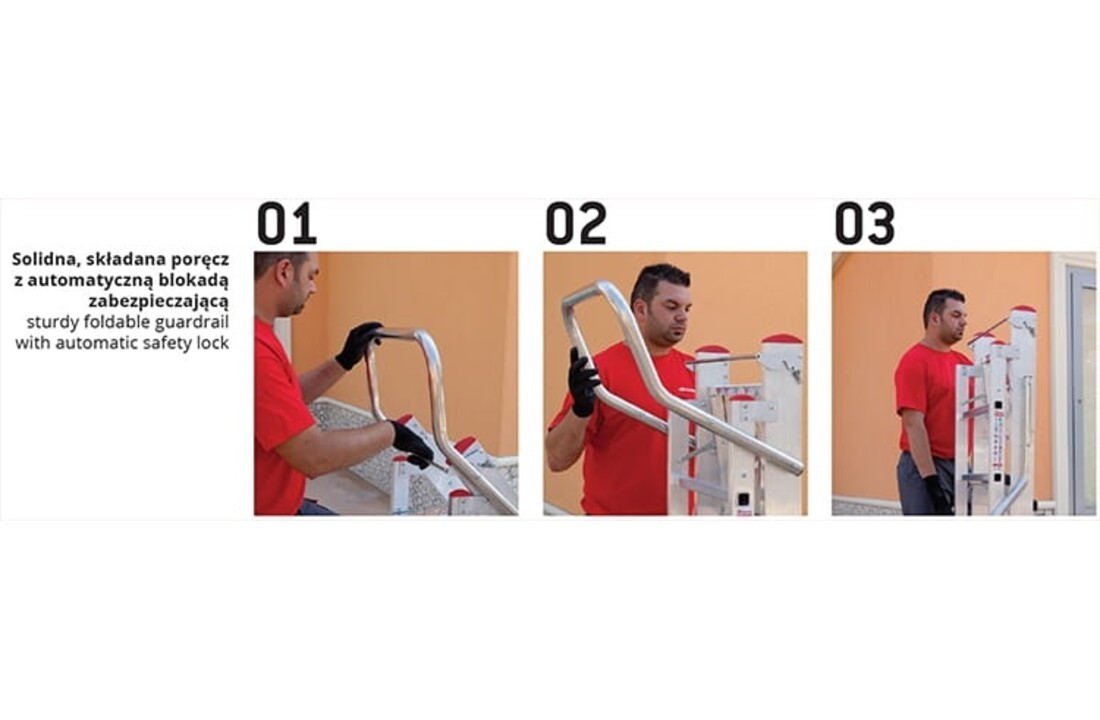 Solidna, składana poręcz z automatyczną blokadą zabezpieczającą
sturdy foldable guardrail with automatic safety lock

01

02

03