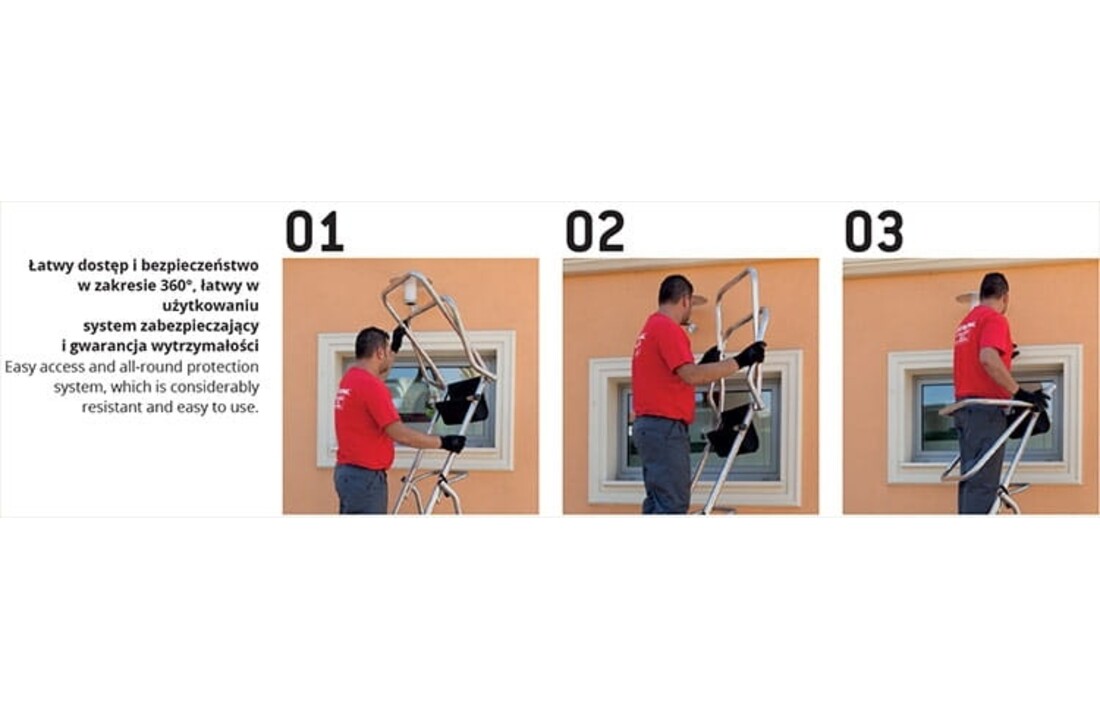 Łatwy dostęp i bezpieczeństwo w zakresie 360°, łatwy w użytkowaniu system zabezpieczający i gwarancja wytrzymałości
Easy access and all-round protection system, which is considerably resistant and easy to use.

01

02

03