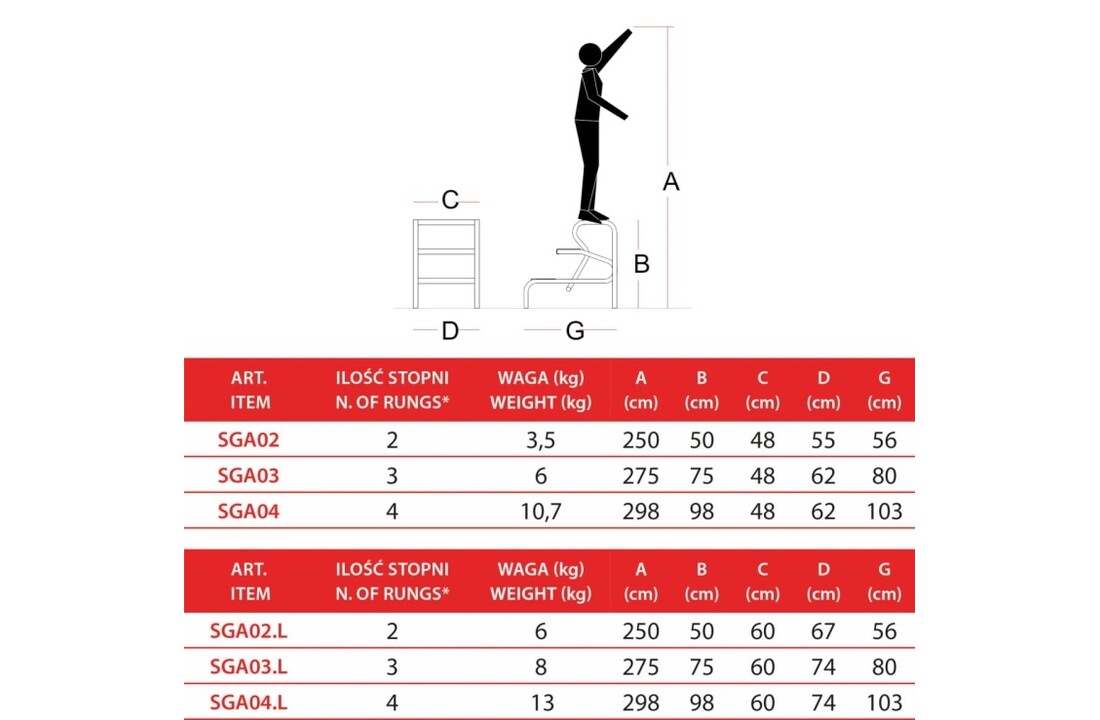 C

A

B

D G

| ART. ITEM | ILOŚĆ STOPNI N. OF RUNGS* | WAGA (kg) WEIGHT (kg) | A (cm) | B (cm) | C (cm) | D (cm) | G (cm) |
|---|---|---|---|---|---|---|---|
| SGA02 | 2 | 3,5 | 250 | 50 | 48 | 55 | 56 |
| SGA03 | 3 | 6 | 275 | 75 | 48 | 62 | 80 |
| SGA04 | 4 | 10,7 | 298 | 98 | 48 | 62 | 103 |

| ART. ITEM | ILOŚĆ STOPNI N. OF RUNGS* | WAGA (kg) WEIGHT (kg) | A (cm) | B (cm) | C (cm) | D (cm) | G (cm) |
|---|---|---|---|---|---|---|---|
| SGA02.L | 2 | 6 | 250 | 50 | 60 | 67 | 56 |
| SGA03.L | 3 | 8 | 275 | 75 | 60 | 74 | 80 |
| SGA04.L | 4 | 13 | 298 | 98 | 60 | 74 | 103 |