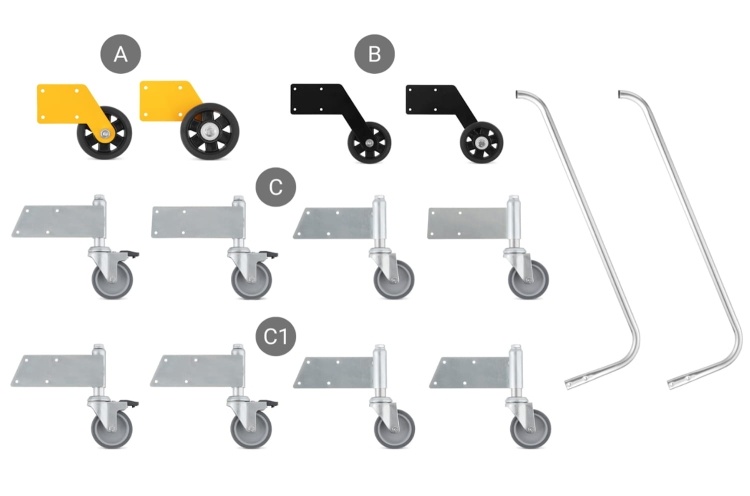 A
B
C
C1