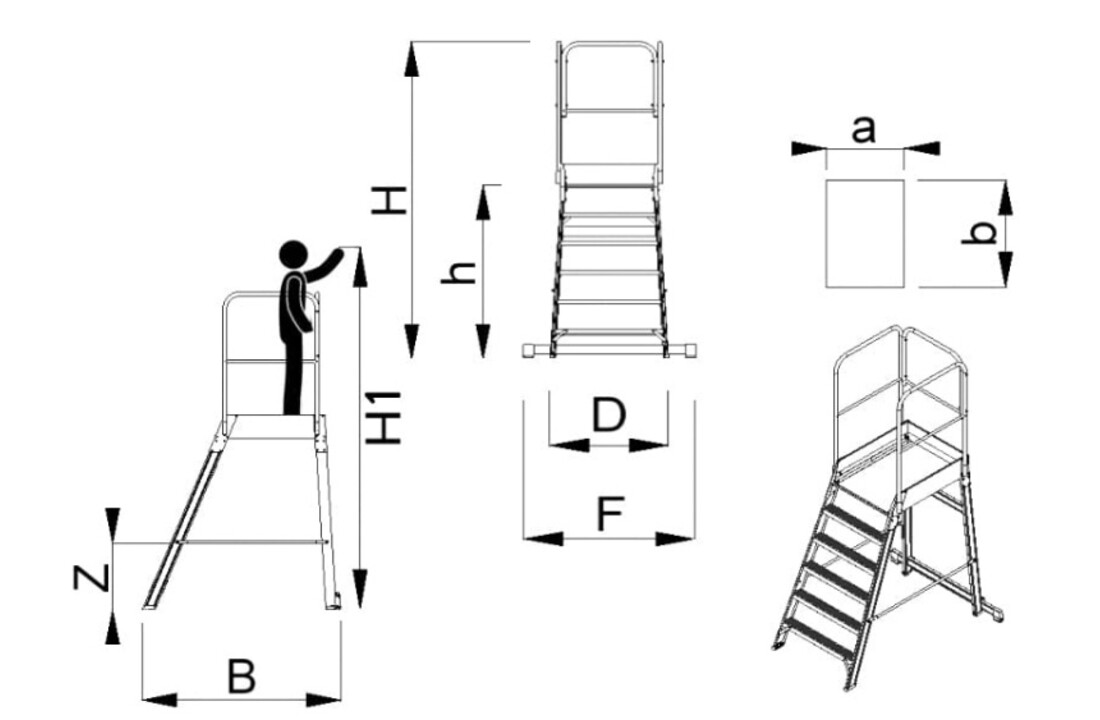 H
h
a
b
H1
D
F
Z
B