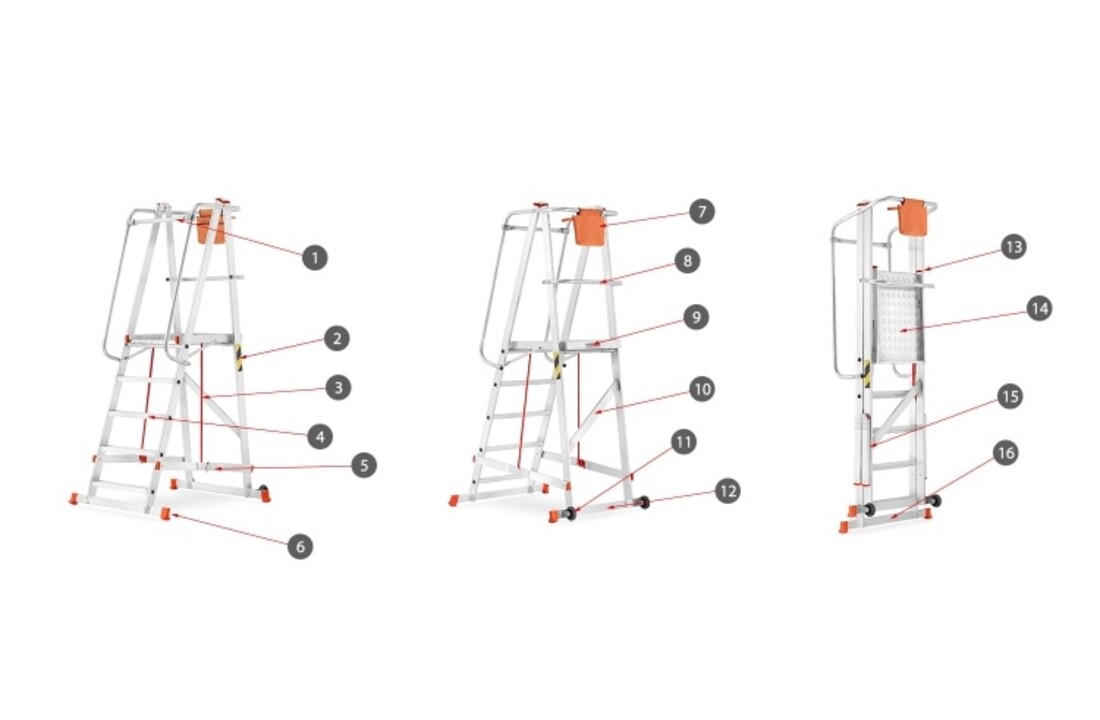 1
2
3
4
5
6
7
8
9
10
11
12
13
14
15
16