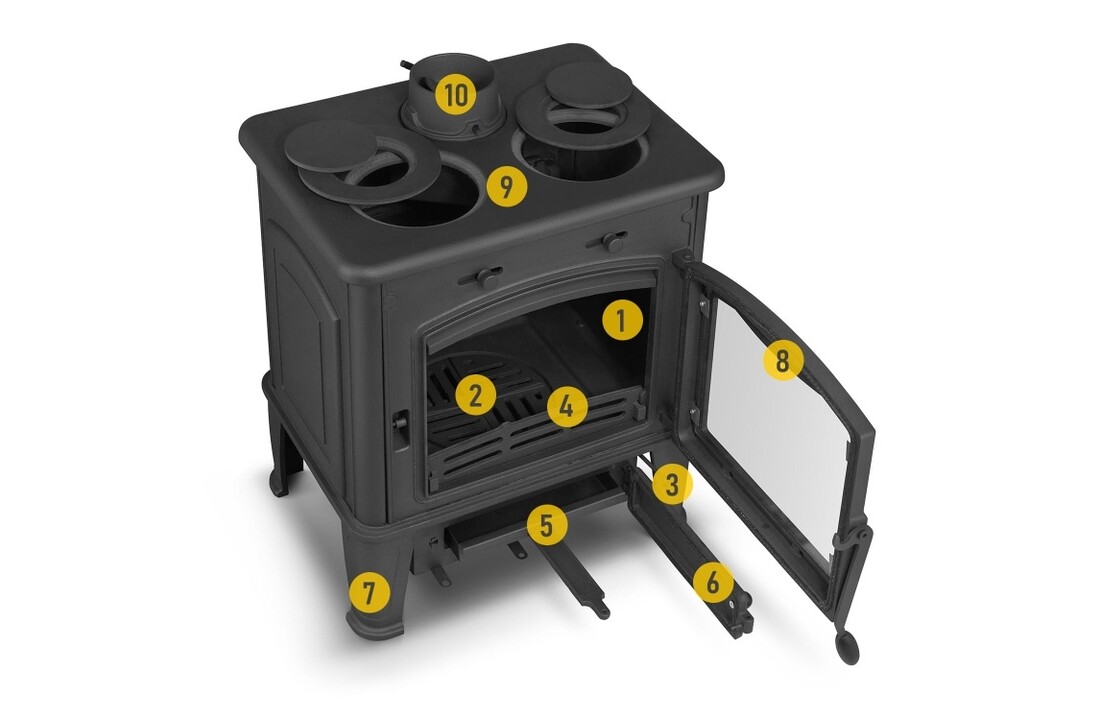 10
9
1
8
2
4
3
5
6
7