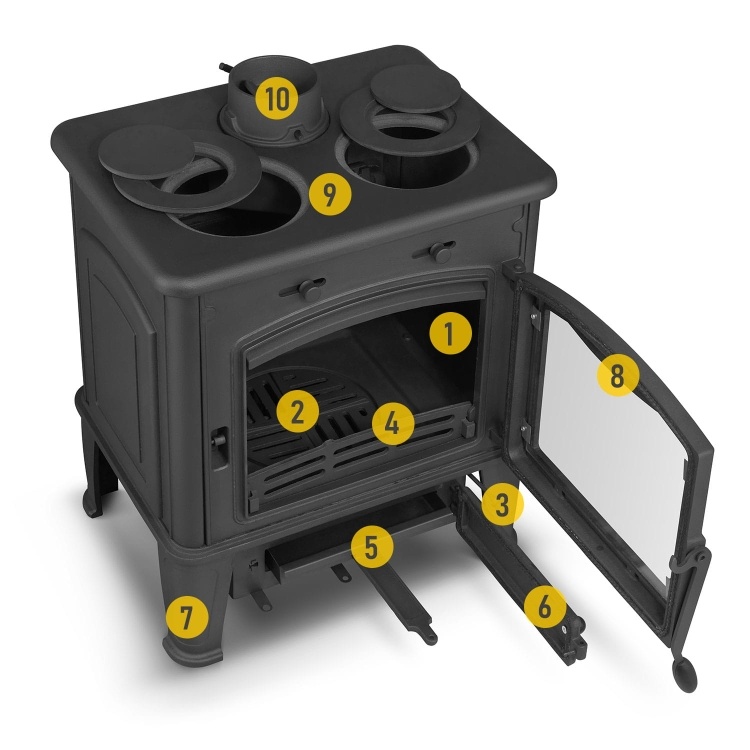 10
9
1
8
2
4
3
5
6
7