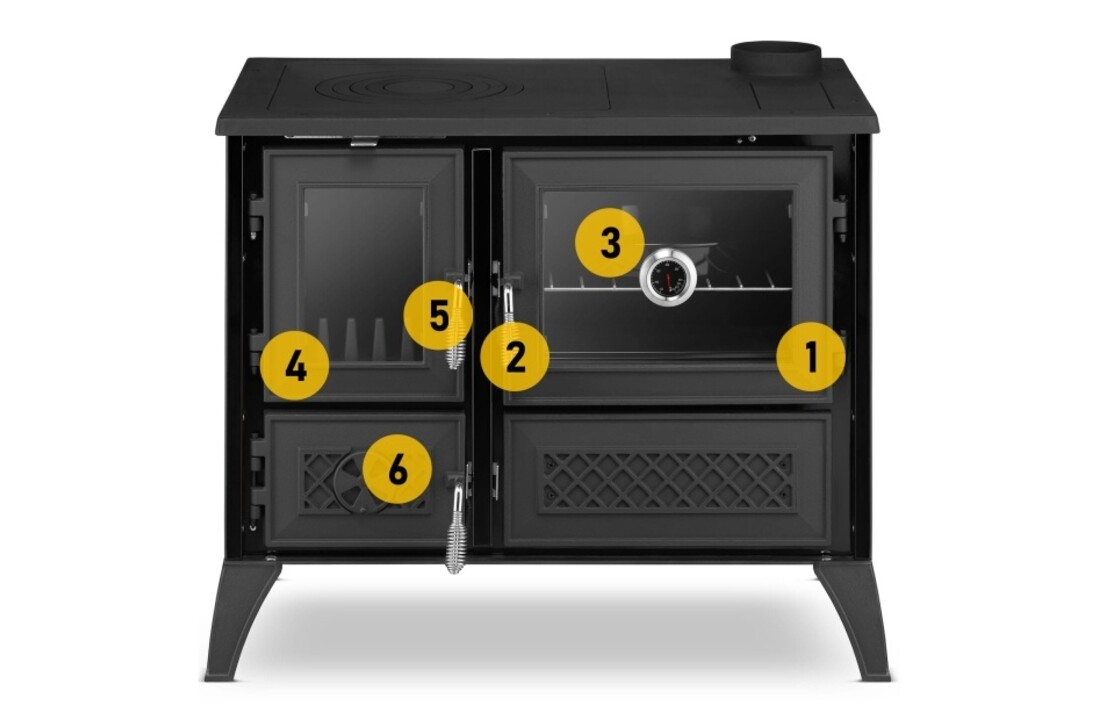 3
5
4
2
1
6