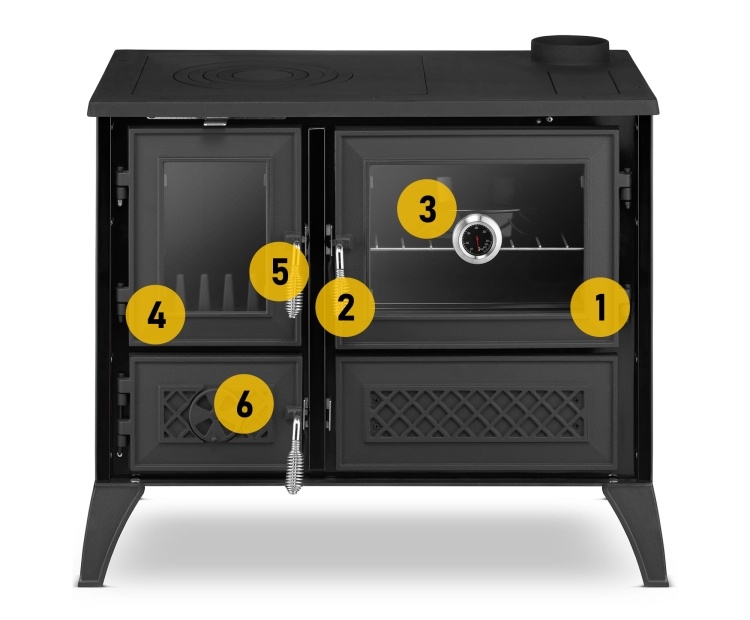 3
5
4
2
1
6