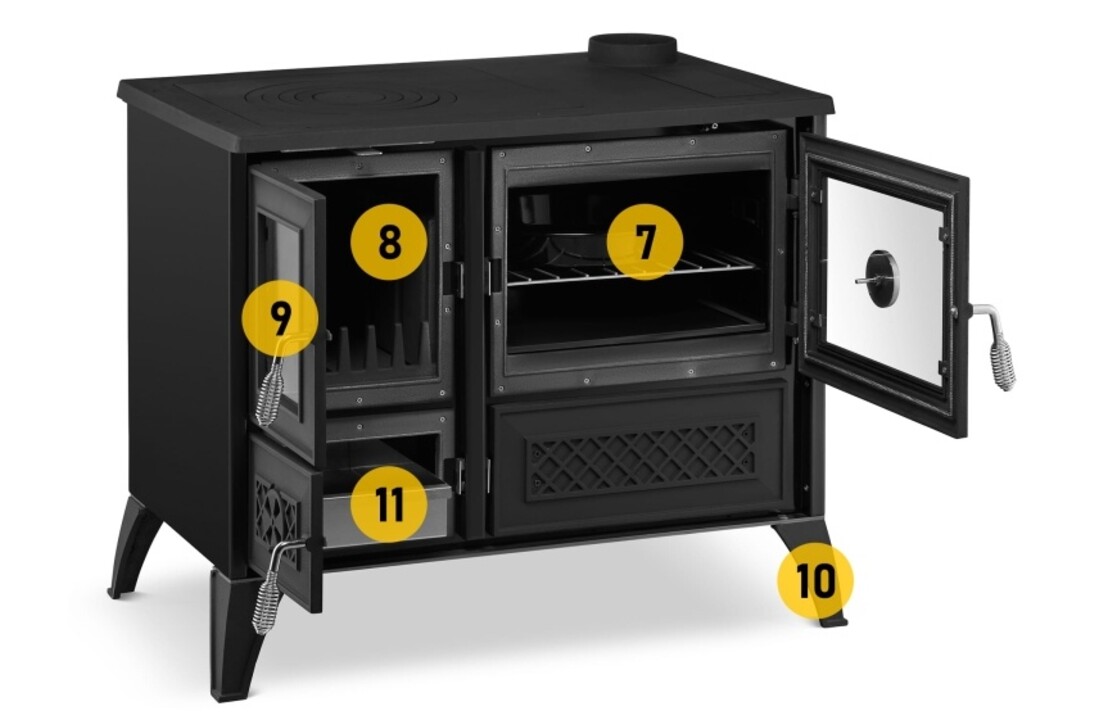 8
7
9
11
10