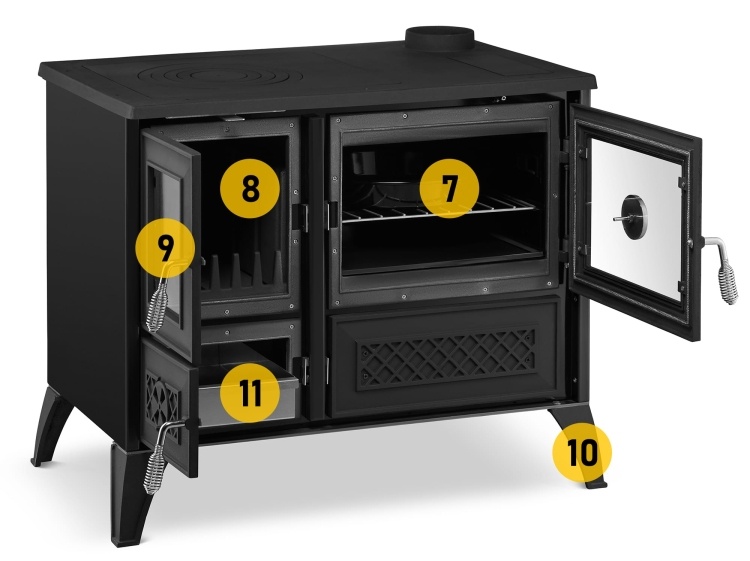 8
7
9
11
10