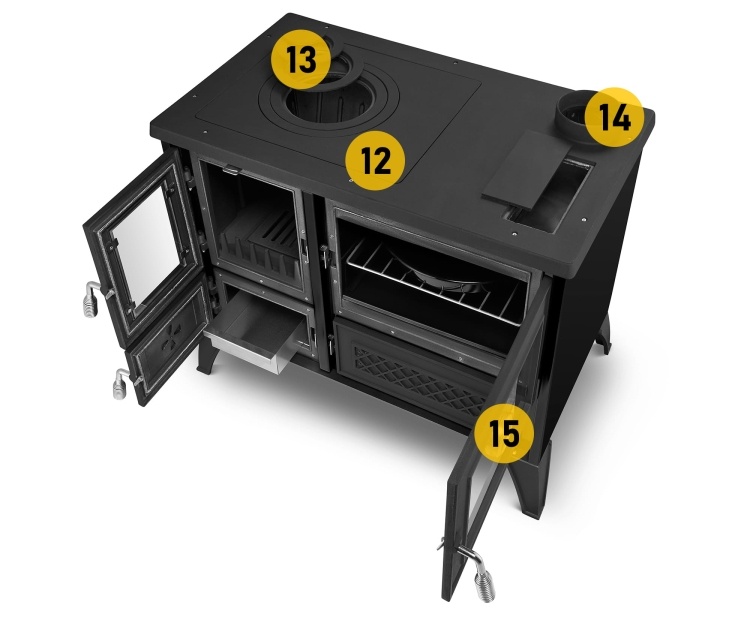 13
14
12
15