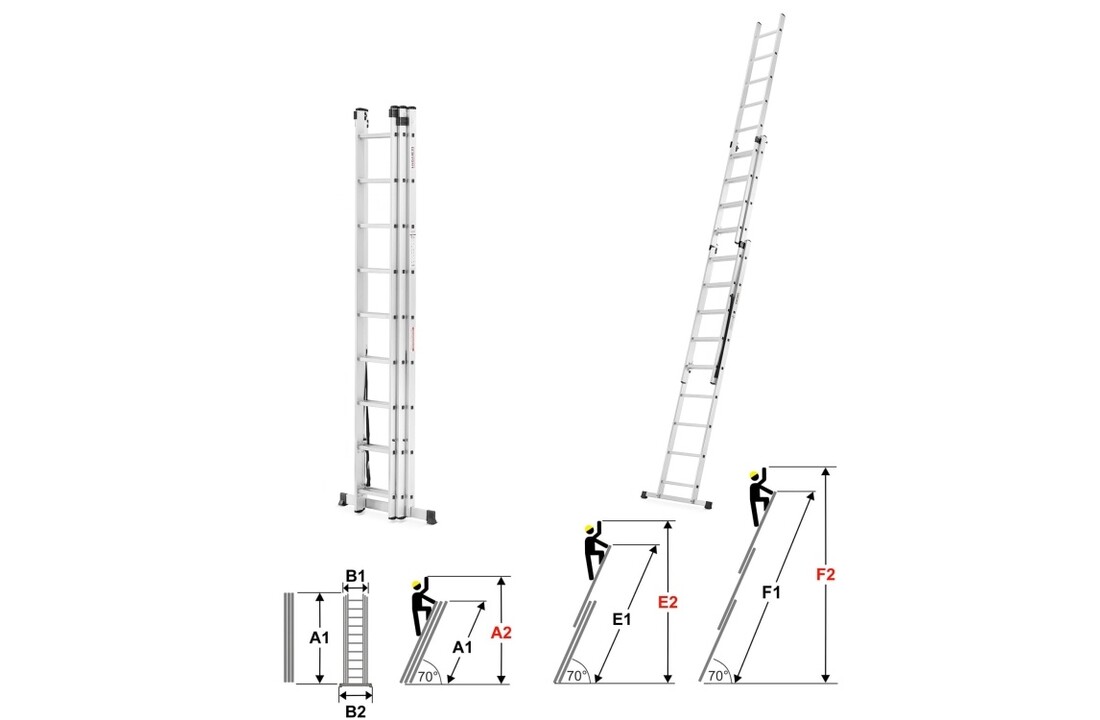 B1
A1
B2
A1
A2
70°
E1
E2
70°
F1
F2
70°