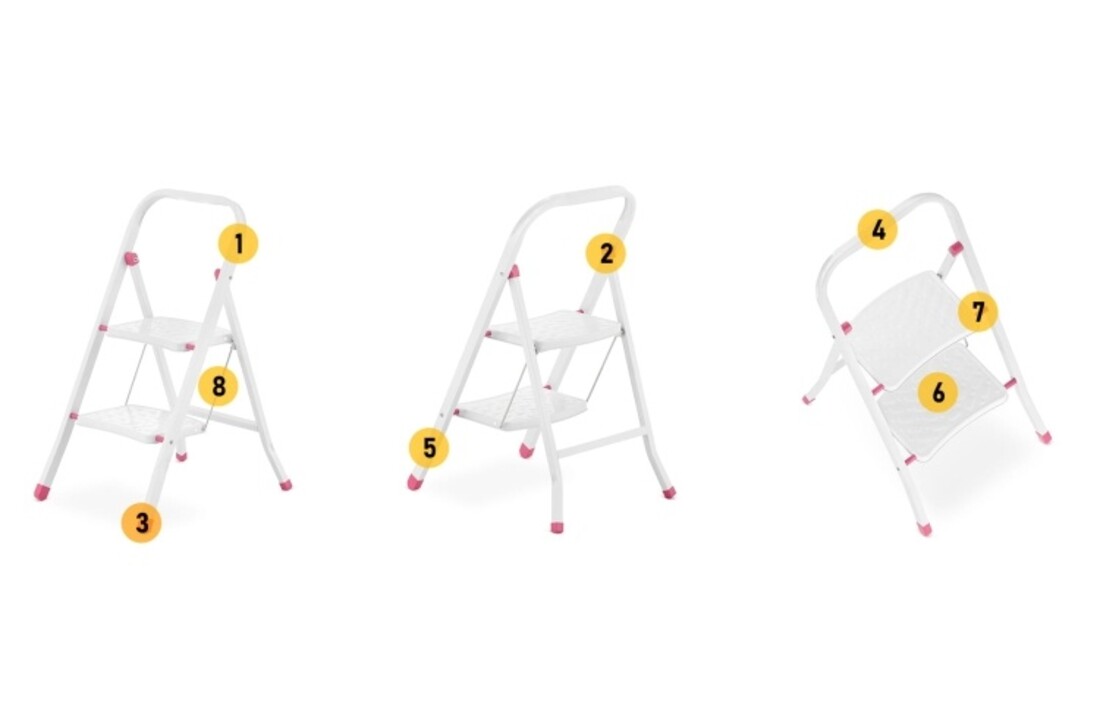 1
8
3
2
5
4
7
6