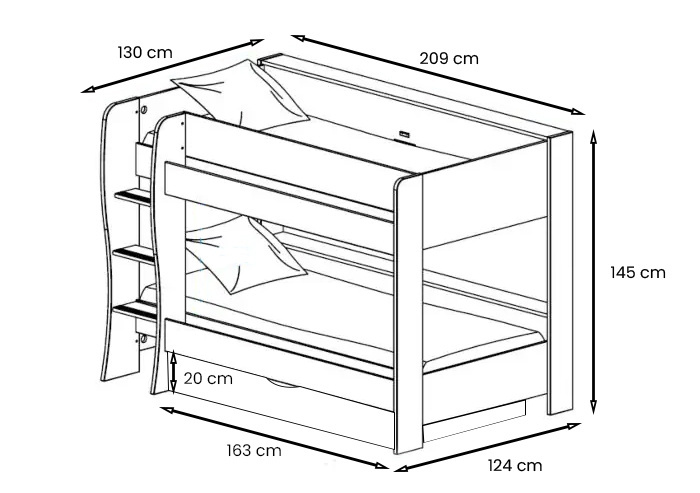 130 cm

209 cm

145 cm

20 cm

163 cm

124 cm