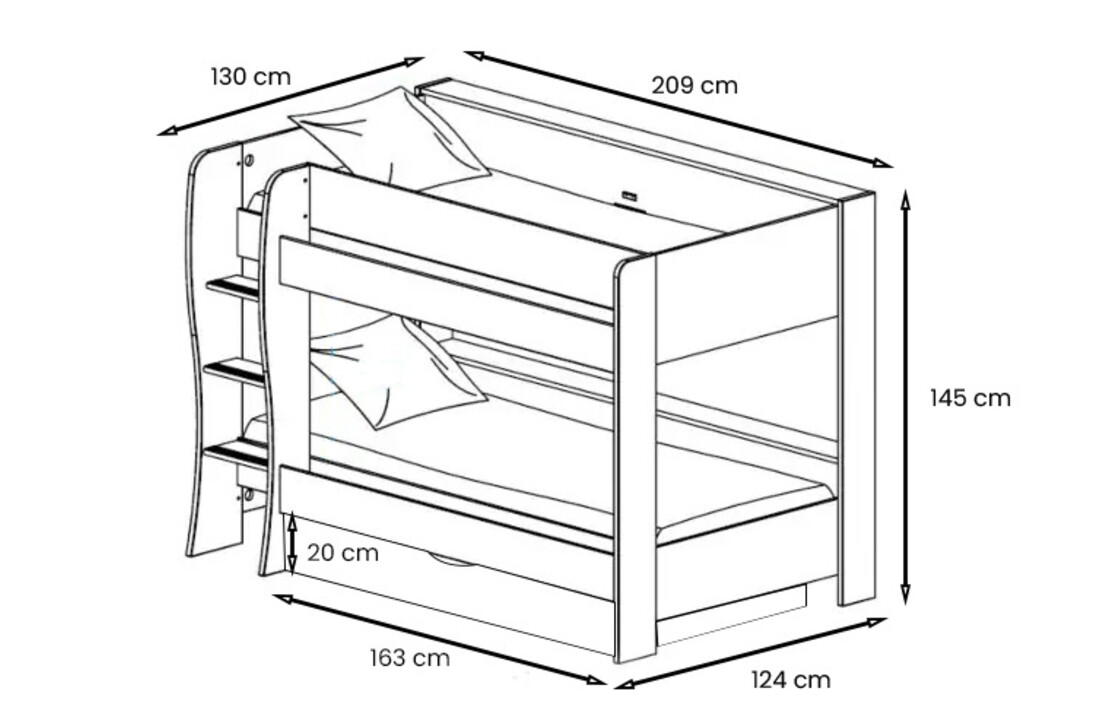 130 cm

209 cm

145 cm

20 cm

163 cm

124 cm