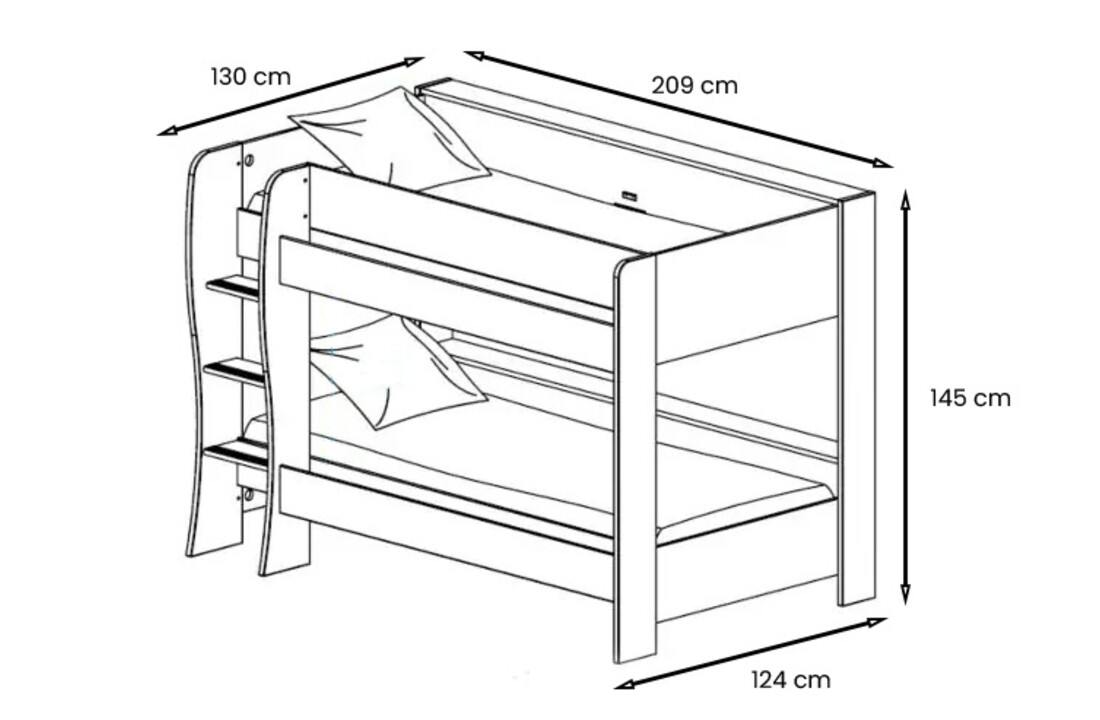 130 cm

209 cm

145 cm

124 cm