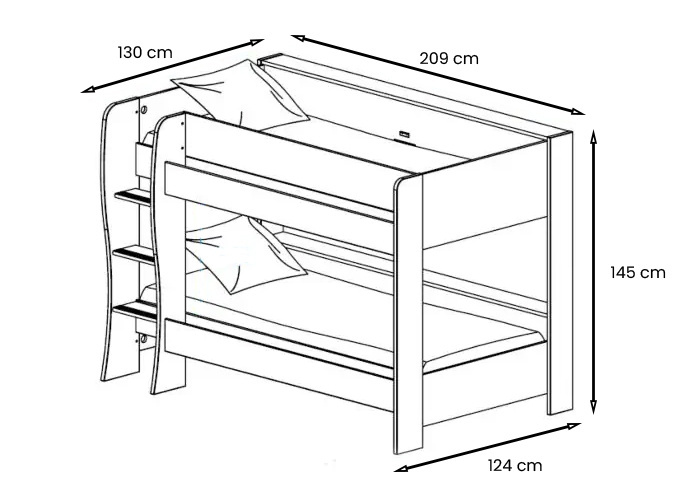 130 cm

209 cm

145 cm

124 cm