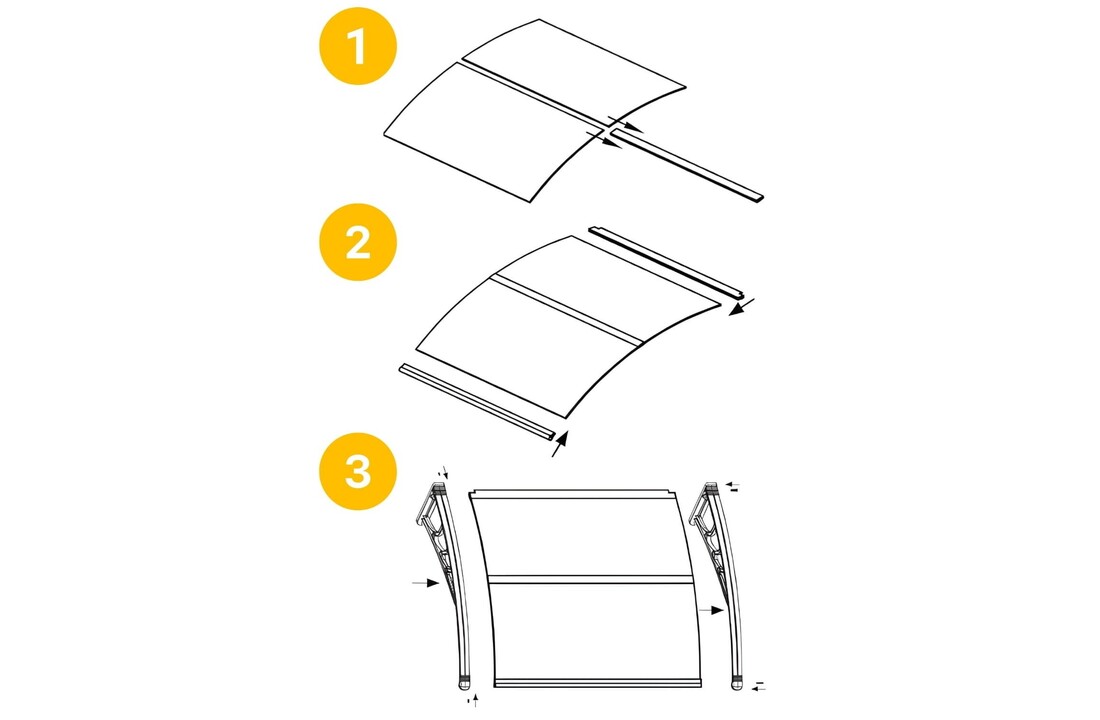 1

2

3