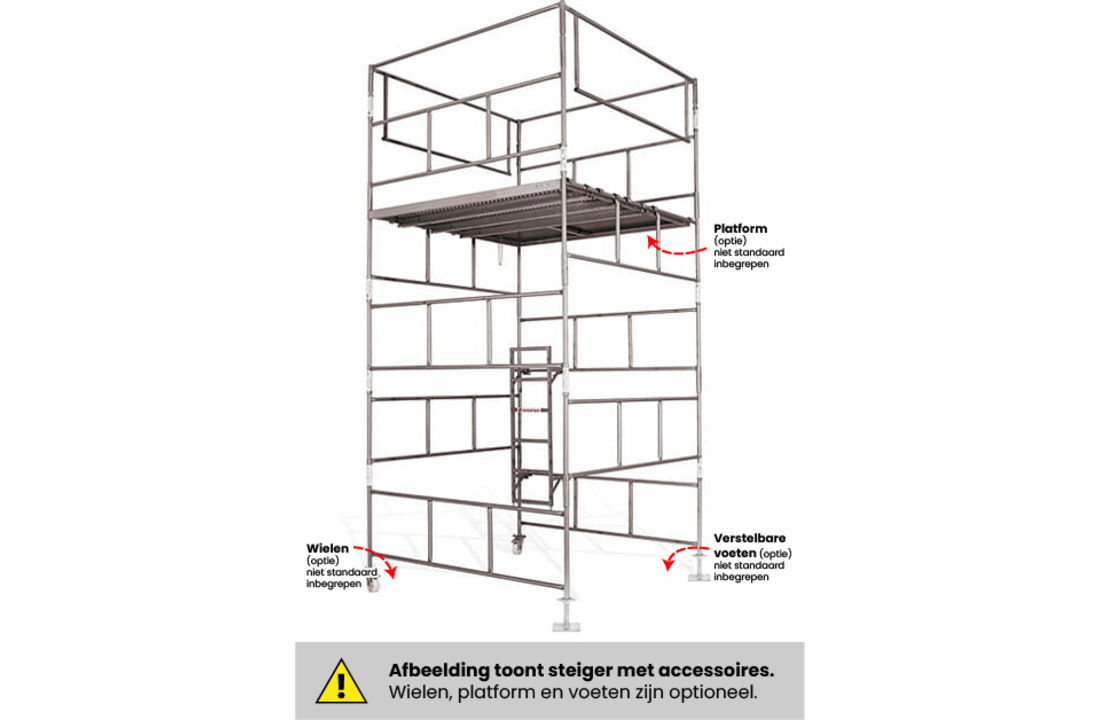 Platform
(optie)
niet standaard
inbegrepen

Wielen
(optie)
niet standaard
inbegrepen

Verstelbare voeten (optie)
niet standaard
inbegrepen

Afbeelding toont steiger met accessoires.
Wielen, platform en voeten zijn optioneel.