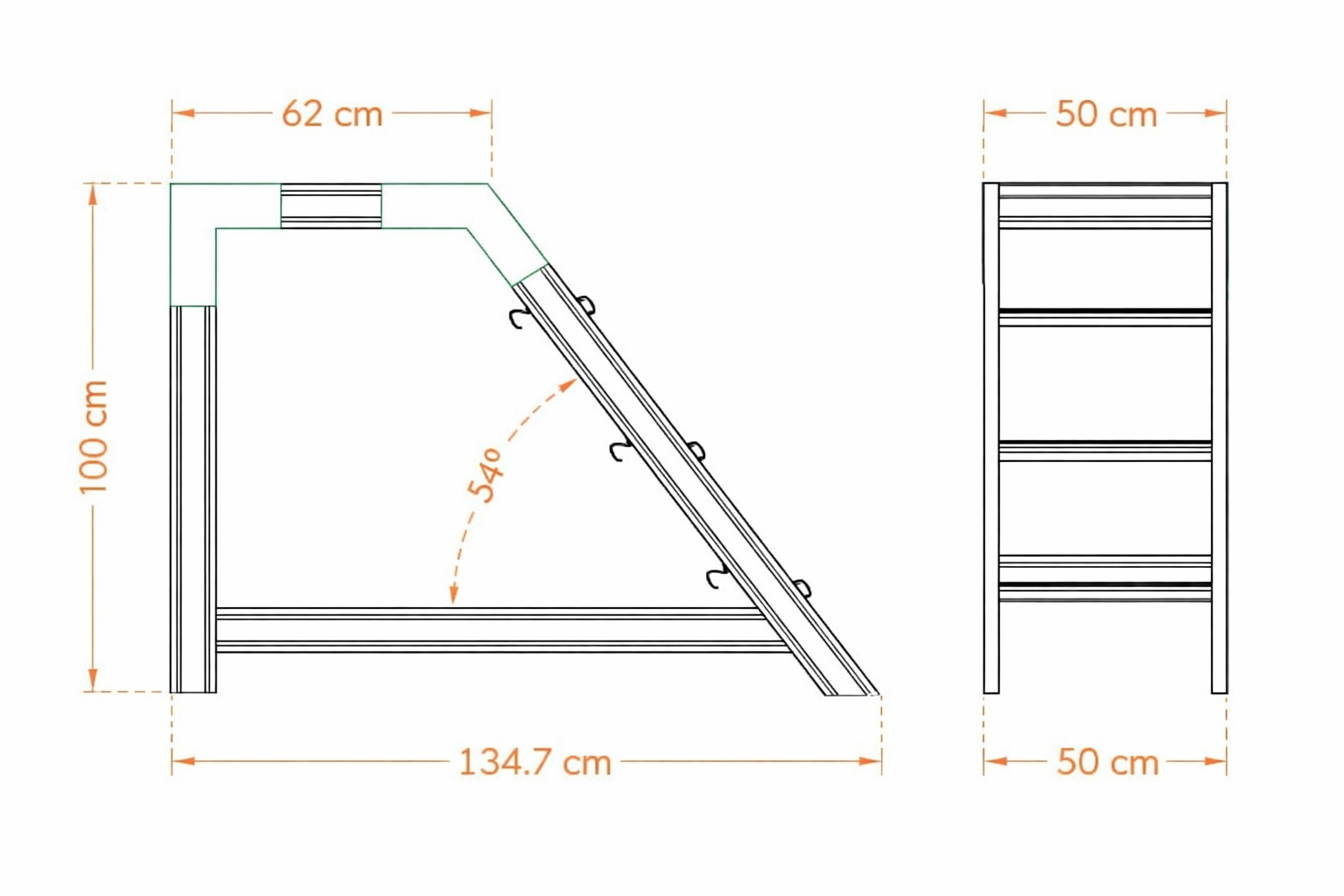 62 cm

50 cm

100 cm

54o

134.7 cm

50 cm