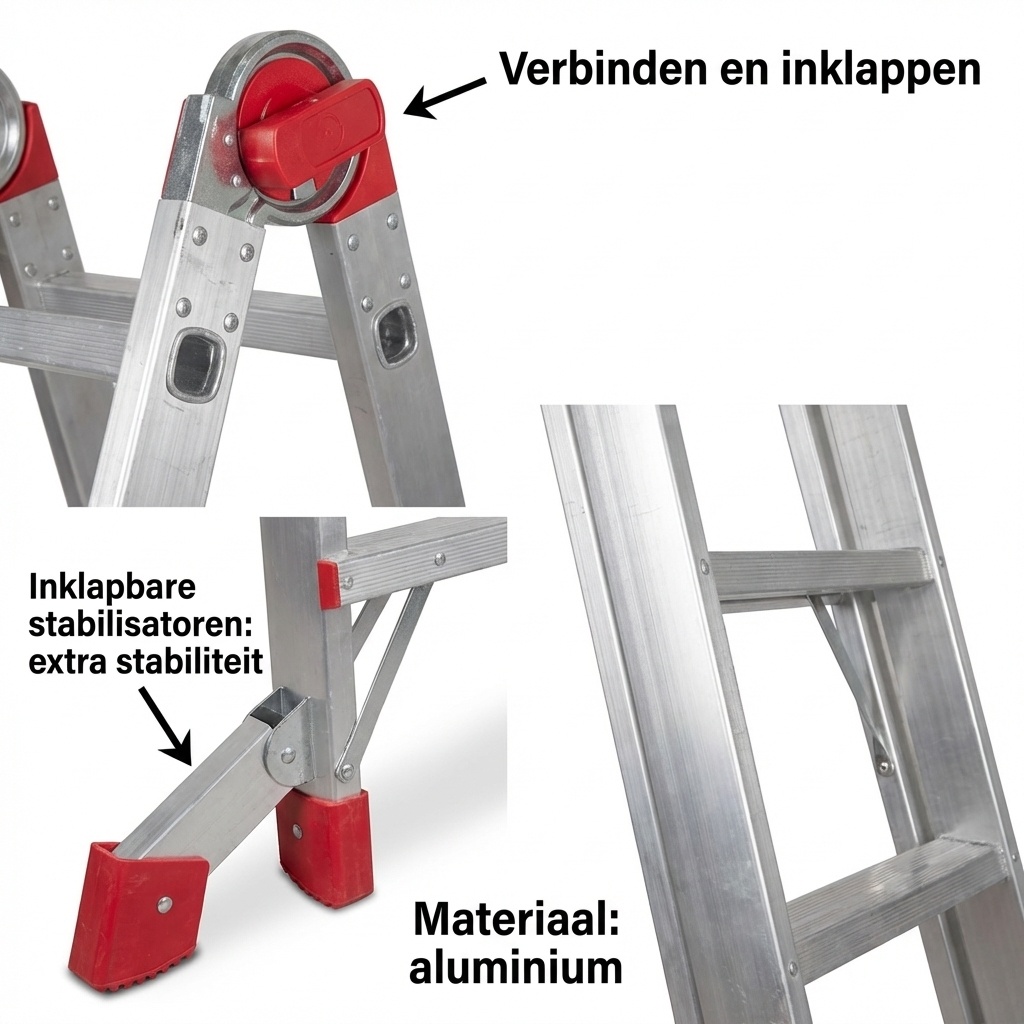 Verbinden en inklappen

Inklapbare stabilisatoren: extra stabiliteit

Materiaal: aluminium