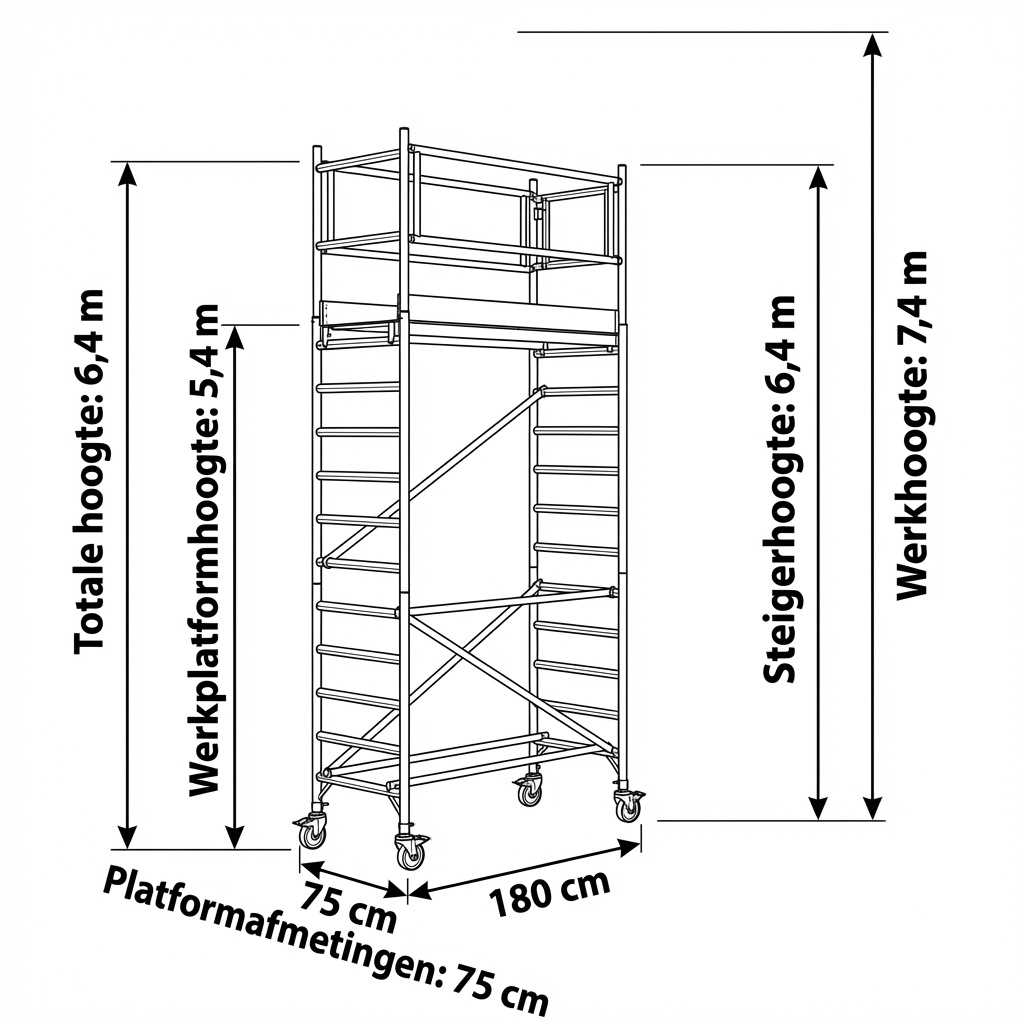 Totale hoogte: 6,4 m

Werkplatformhoogte: 5,4 m

Steigerhoogte: 6,4 m

Werkhoogte: 7,4 m

75 cm

180 cm

Platformafmetingen: 75 cm