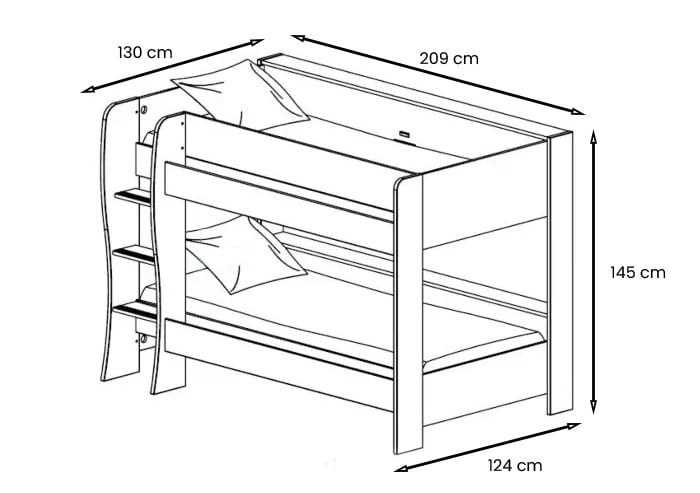 130 cm

209 cm

145 cm

124 cm