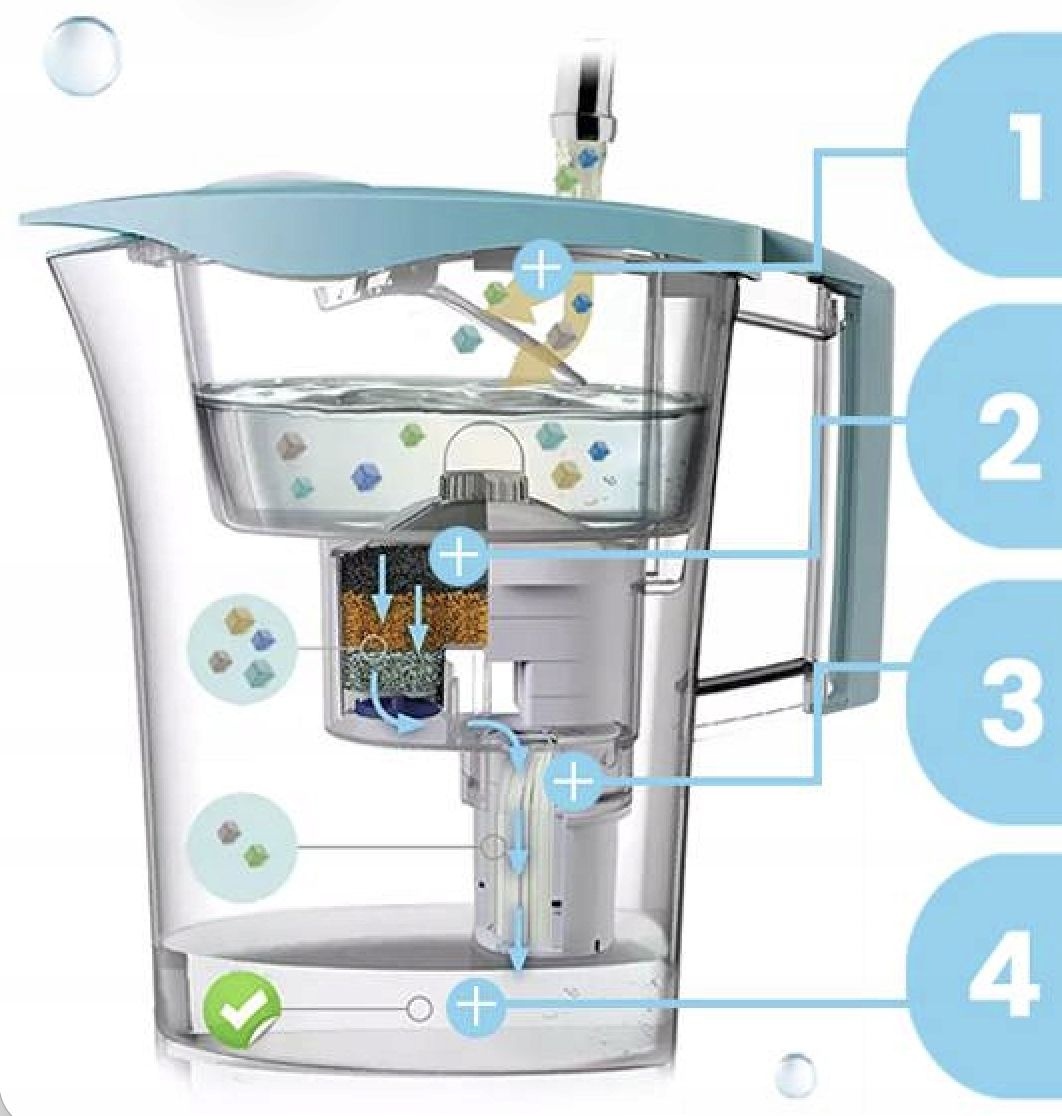 1

2

3

4